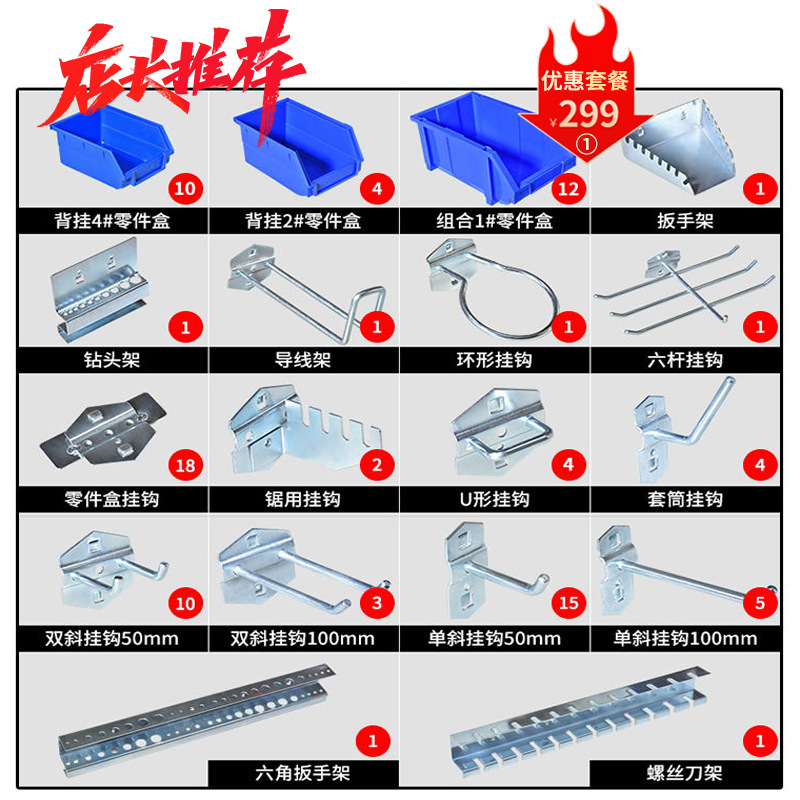 店长推荐

优惠套餐
¥299
①

10
背挂4#零件盒

4
背挂2#零件盒

12
组合1#零件盒

1
扳手架

1
钻头架

1
导线架

1
环形挂钩

1
六杆挂钩

18
零件盒挂钩

2
锯用挂钩

4
U形挂钩

4
套筒挂钩

10
双斜挂钩50mm

3
双斜挂钩100mm

15
单斜挂钩50mm

5
单斜挂钩100mm

1
六角扳手架

1
螺丝刀架