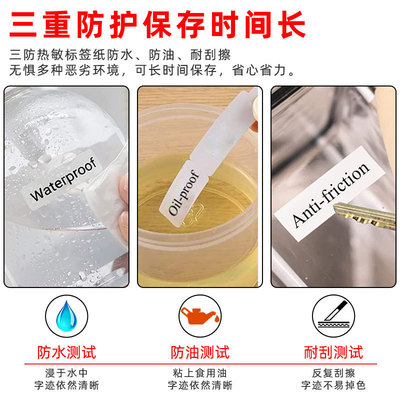 三重防护保存时间长

三防热敏标签纸防水、防油、耐刮擦
无惧多种恶劣环境，可长时间保存，省心省力。

Waterproof

Oil-proof

Anti-friction

防水测试
浸于水中
字迹依然清晰

防油测试
粘上食用油
字迹依然清晰

耐刮测试
反复刮擦
字迹不易掉色