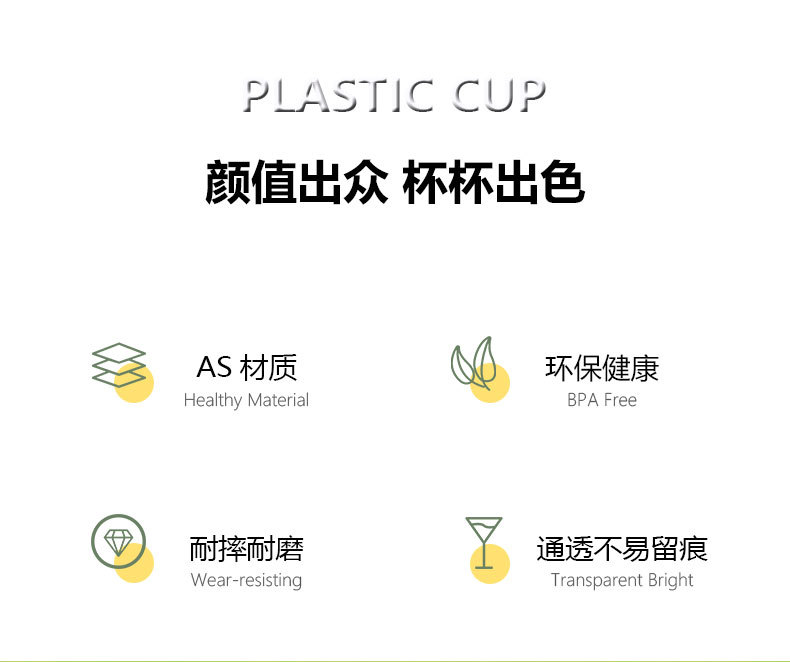 PLASTIC CUP

颜值出众 杯杯出色

AS材质
Healthy Material

环保健康
BPA Free

耐摔耐磨
Wear-resisting

通透不易留痕
Transparent Bright