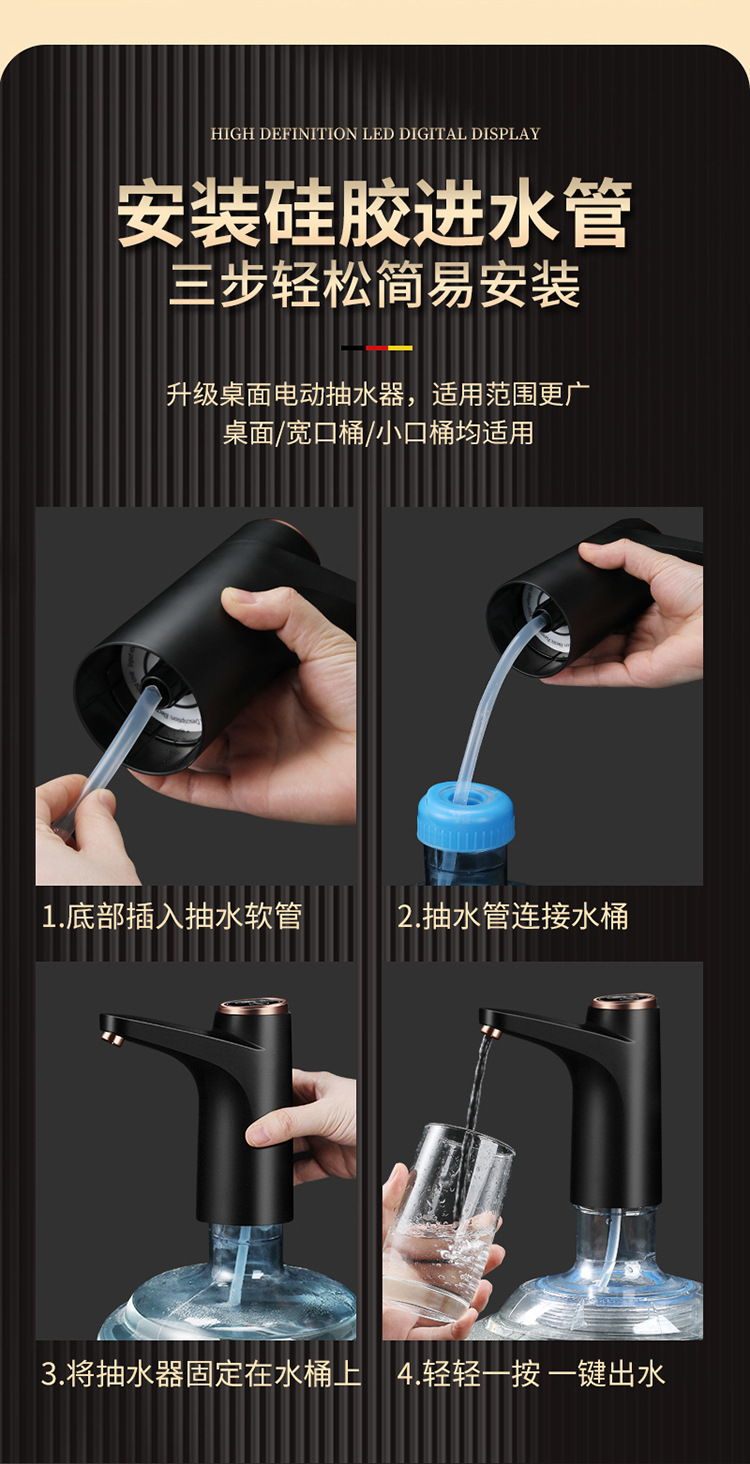 HIGH DEFINITION LED DIGITAL DISPLAY

安装硅胶进水管
三步轻松简易安装

升级桌面电动抽水器，适用范围更广
桌面/宽口桶/小口桶均适用

1.底部插入抽水软管

2.抽水管连接水桶

3.将抽水器固定在水桶上

4.轻轻一按 一键出水