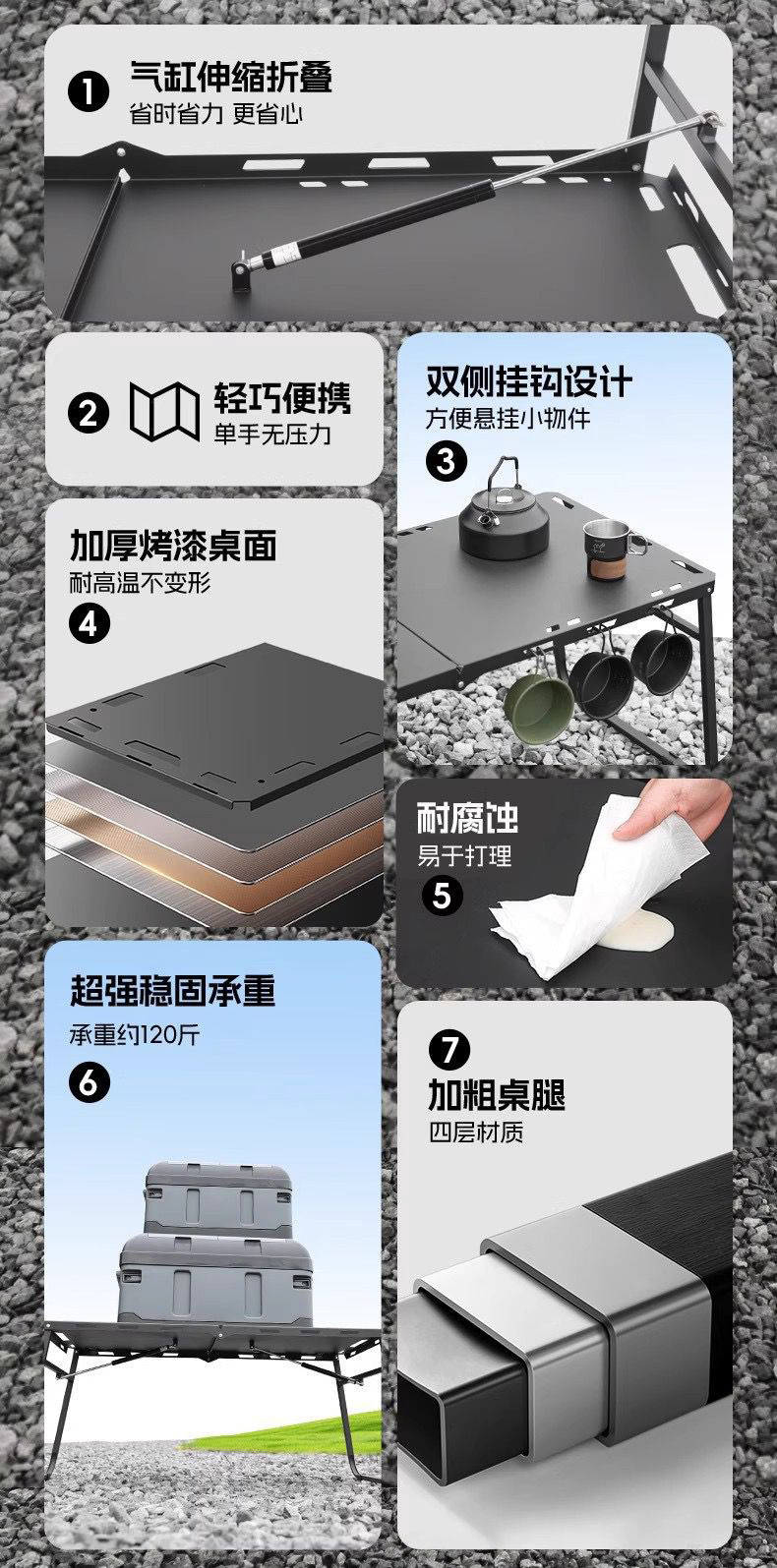 1 气缸伸缩折叠
省时省力 更省心

2 轻巧便携
单手无压力

双侧挂钩设计
方便悬挂小物件
3

加厚烤漆桌面
耐高温不变形
4

耐腐蚀
易于打理
5

超强稳固承重
承重约120斤
6

7
加粗桌腿
四层材质