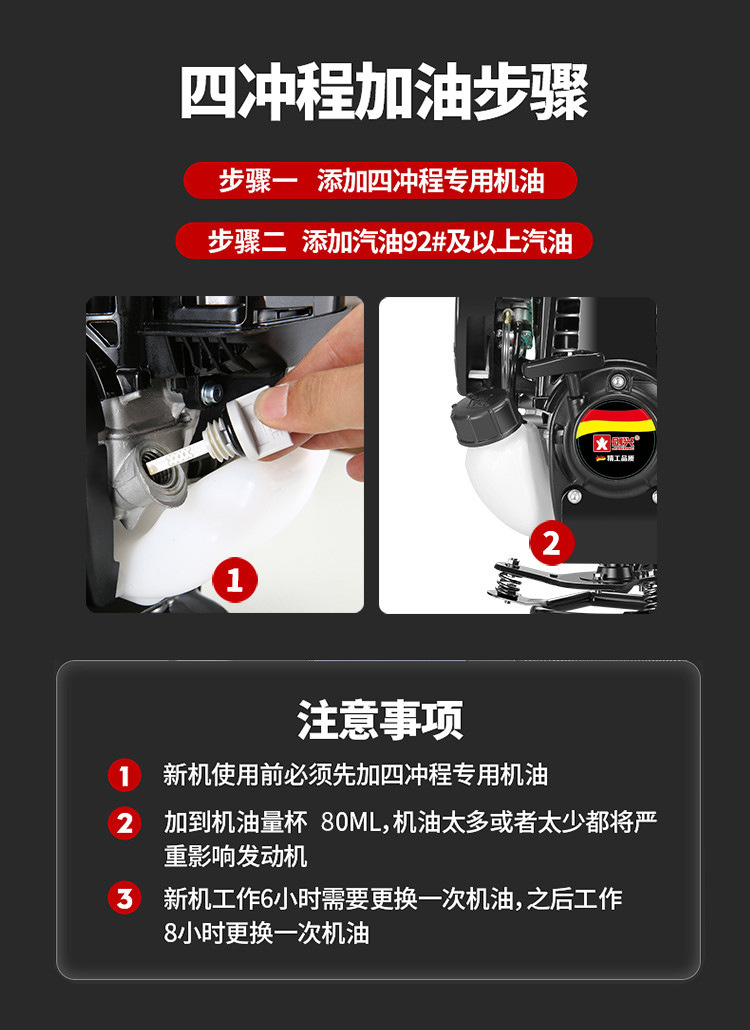 四冲程加油步骤

步骤一 添加四冲程专用机油

步骤二 添加汽油92#及以上汽油

1

精工品质

2

注意事项

1 新机使用前必须先加四冲程专用机油

2 加到机油量杯 80ML，机油太多或者太少都将严重影响发动机

3 新机工作6小时需要更换一次机油，之后工作8小时更换一次机油