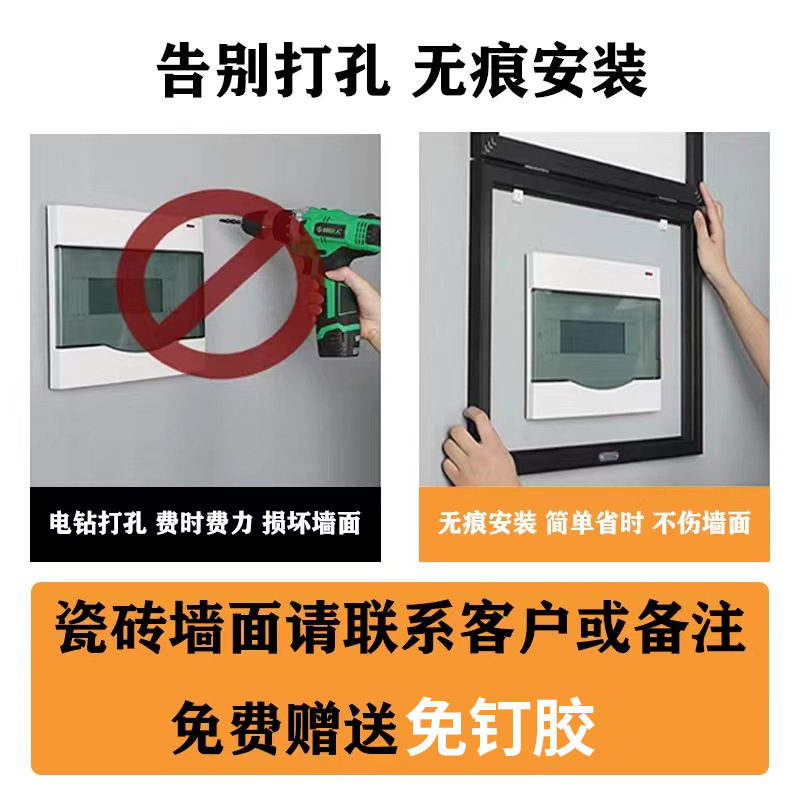 告别打孔 无痕安装

电钻打孔 费时费力 损坏墙面

无痕安装 简单省时 不伤墙面

瓷砖墙面请联系客户或备注

免费赠送免钉胶