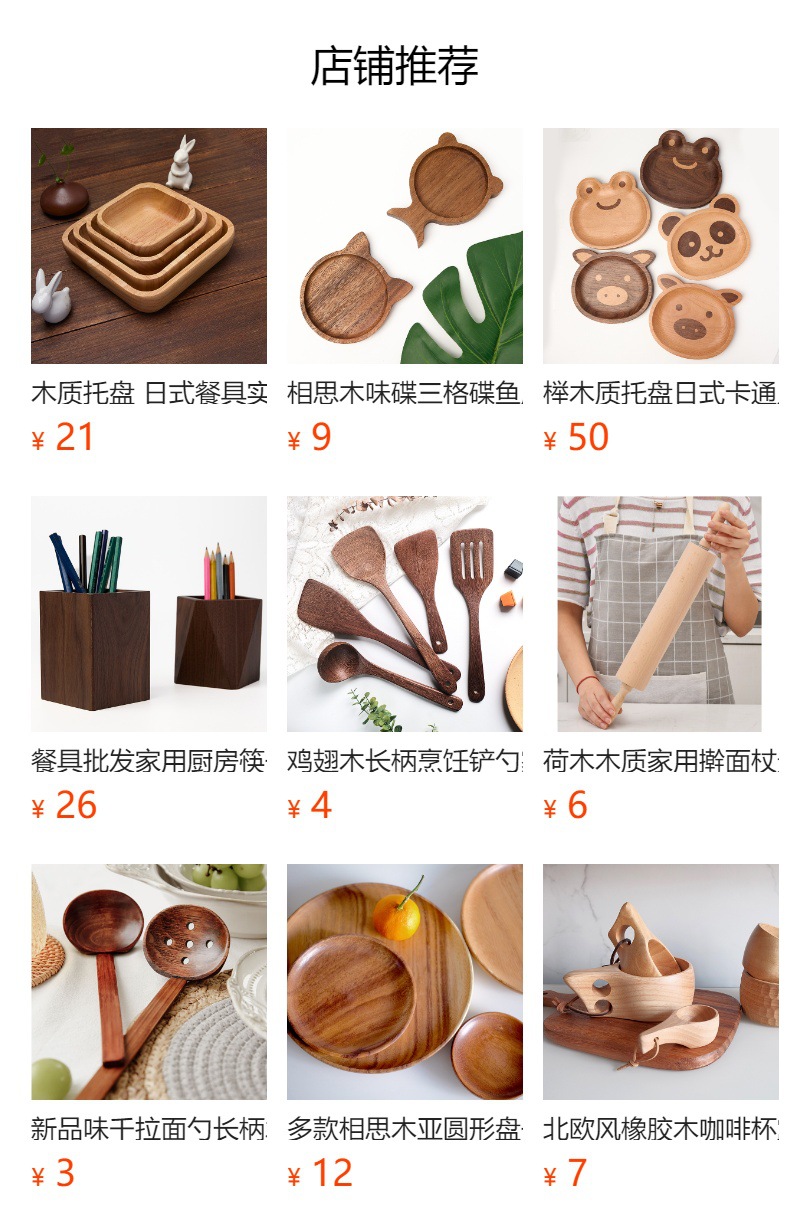 店铺推荐

木质托盘 日式餐具实
¥ 21

相思木味碟三格碟鱼
¥ 9

榉木质托盘日式卡通
¥ 50

餐具批发家用厨房筷
¥ 26

鸡翅木长柄烹饪铲勺
¥ 4

荷木木质家用擀面杖
¥ 6

新品味千拉面勺长柄
¥ 3

多款相思木亚圆形盘
¥ 12

北欧风橡胶木咖啡杯
¥ 7