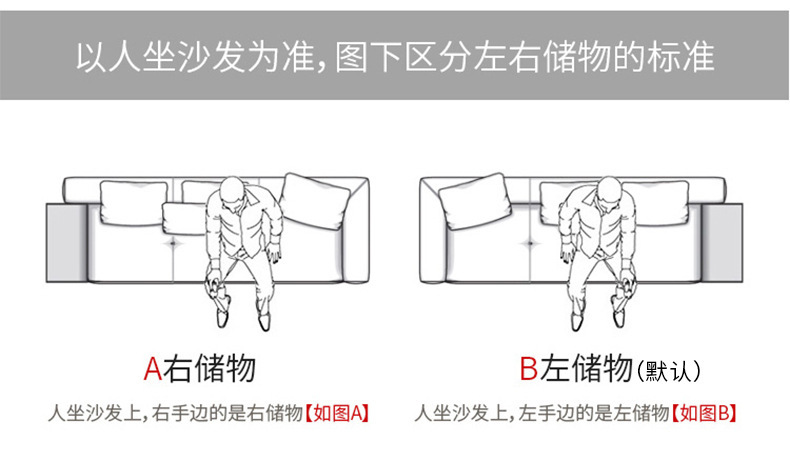 以人坐沙发为准，图下区分左右储物的标准

A右储物

人坐沙发上，右手边的是右储物【如图A】

B左储物(默认)

人坐沙发上，左手边的是左储物【如图B】