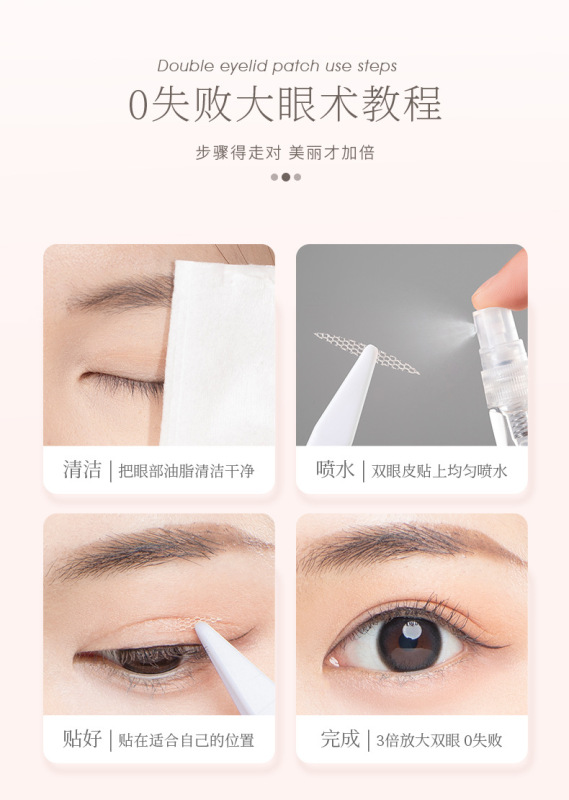 Double eyelid patch use steps

0失败大眼术教程

步骤得走对 美丽才加倍

清洁 | 把眼部油脂清洁干净

喷水 | 双眼皮贴上均匀喷水

贴好 | 贴在适合自己的位置

完成 | 3倍放大双眼 0失败