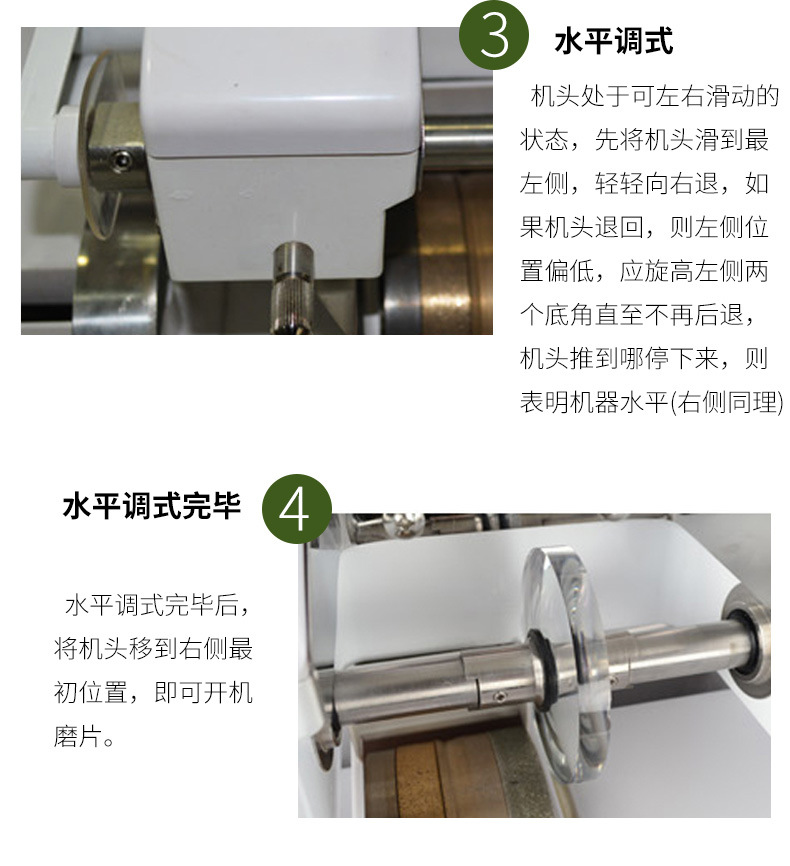 3 水平调式

机头处于可左右滑动的状态，先将机头滑到最左侧，轻轻向右退，如果机头退回，则左侧位置偏低，应旋高左侧两个底角直至不再后退，机头推到哪停下来，则表明机器水平(右侧同理)

水平调式完毕 4

水平调式完毕后，将机头移到右侧最初位置，即可开机磨片。