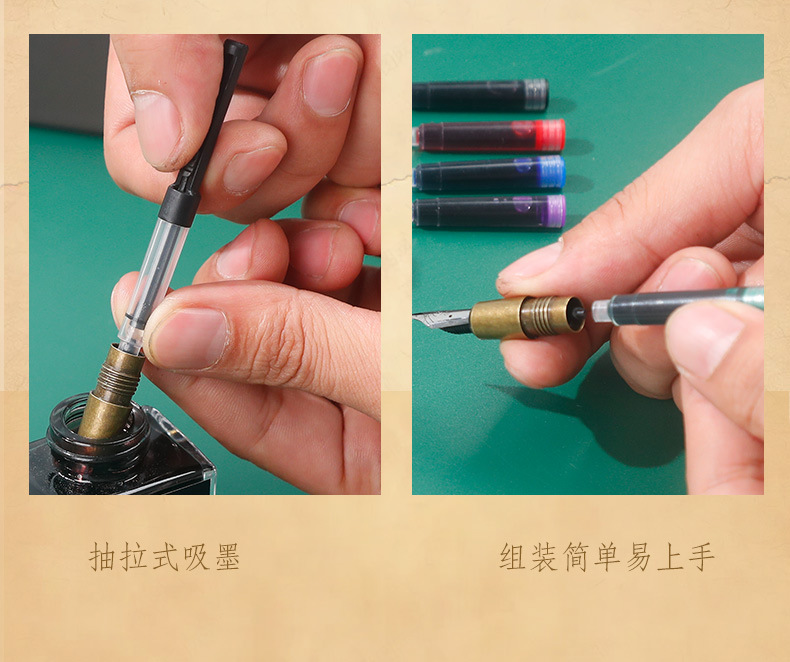 抽拉式吸墨

组装简单易上手