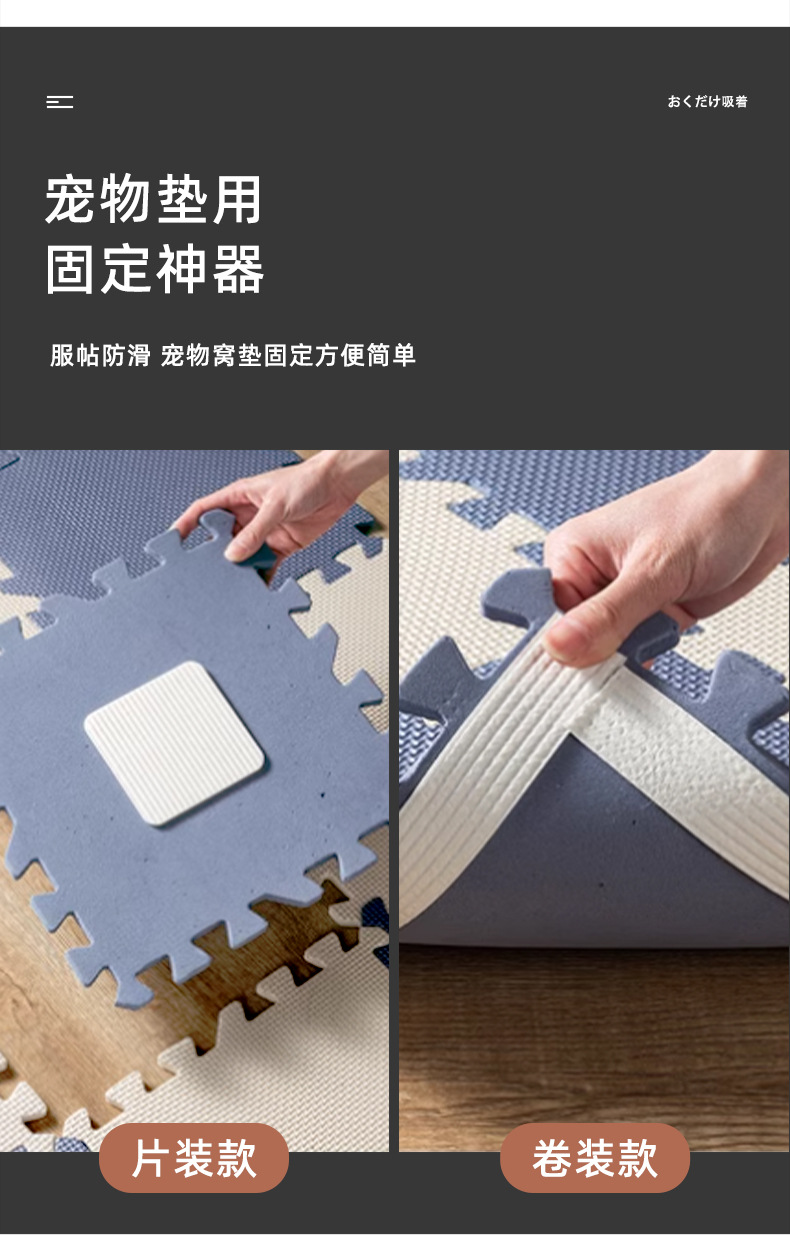 おくだけ吸着

宠物垫用
固定神器

服帖防滑 宠物窝垫固定方便简单

片装款

卷装款