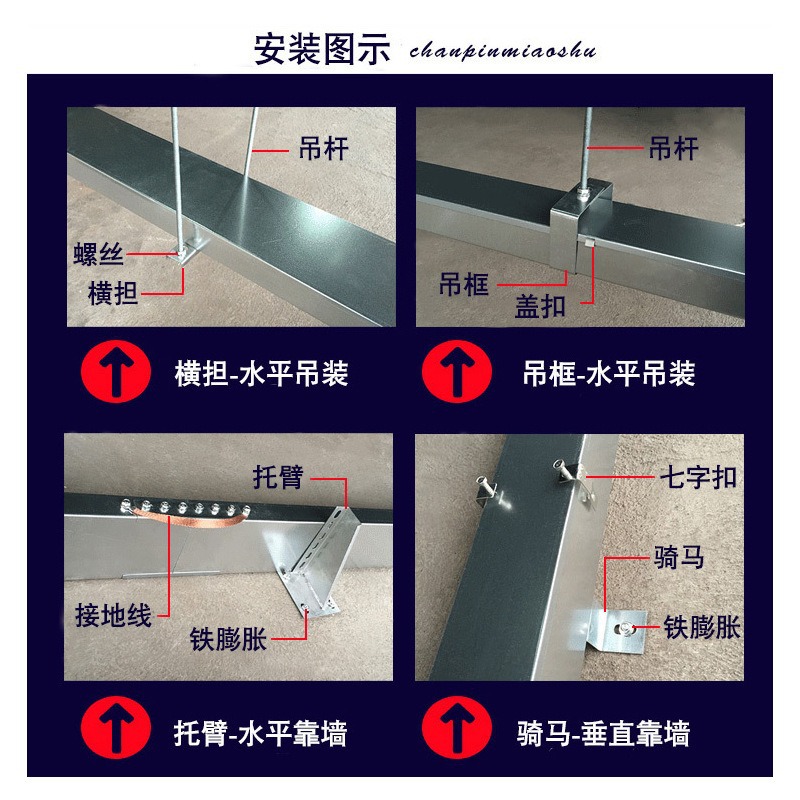 安装图示 chanpinmiaoshu

吊杆
螺丝
横担

横担-水平吊装

吊杆
吊框
盖扣

吊框-水平吊装

托臂
接地线
铁膨胀

托臂-水平靠墙

七字扣
骑马
铁膨胀

骑马-垂直靠墙