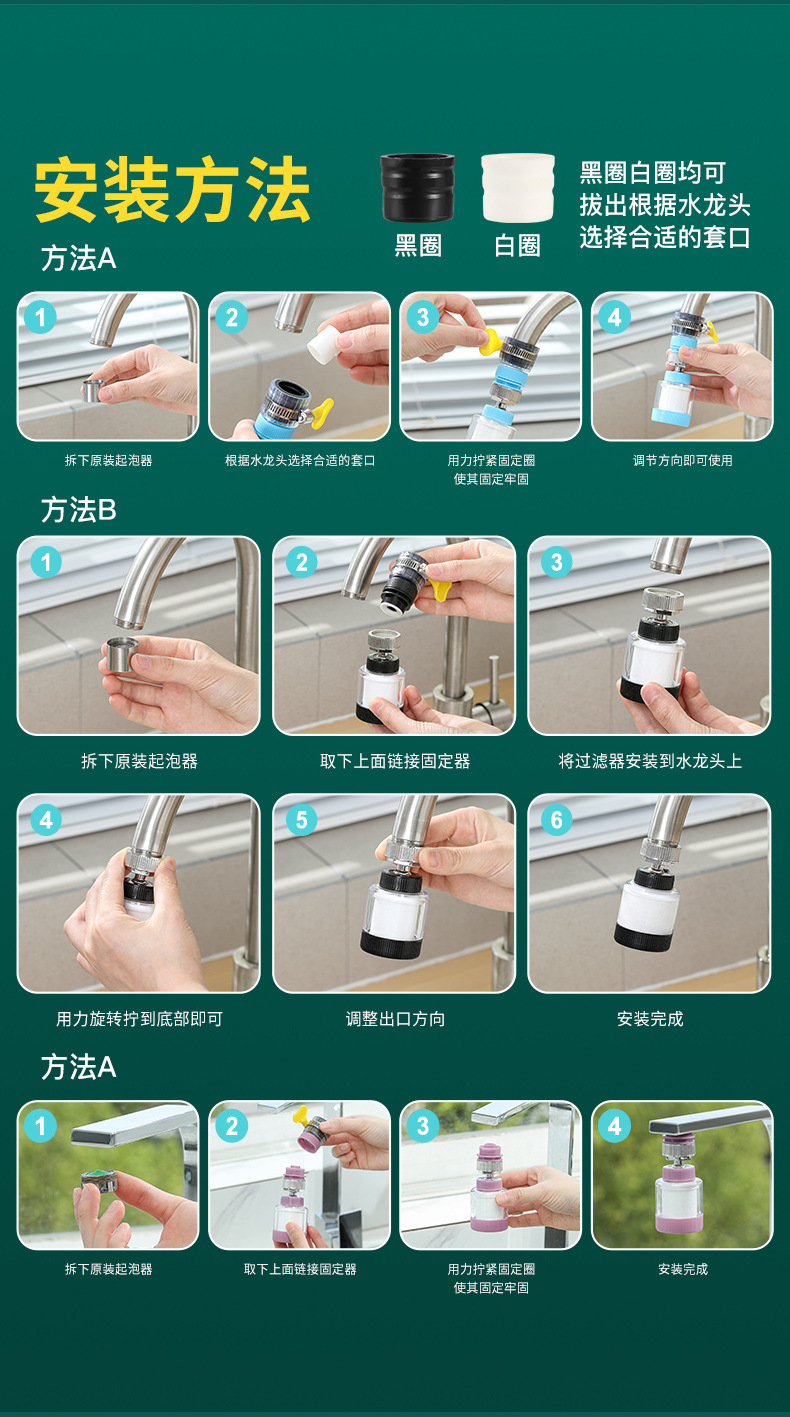 安装方法

黑圈　白圈

黑圈白圈均可拔出根据水龙头选择合适的套口

方法A

1 拆下原装起泡器

2 根据水龙头选择合适的套口

3 用力拧紧固定圈使其固定牢固

4 调节方向即可使用

方法B

1 拆下原装起泡器

2 取下上面链接固定器

3 将过滤器安装到水龙头上

4 用力旋转拧到底部即可

5 调整出口方向

6 安装完成

方法A

1 拆下原装起泡器

2 取下上面链接固定器

3 用力拧紧固定圈使其固定牢固

4 安装完成