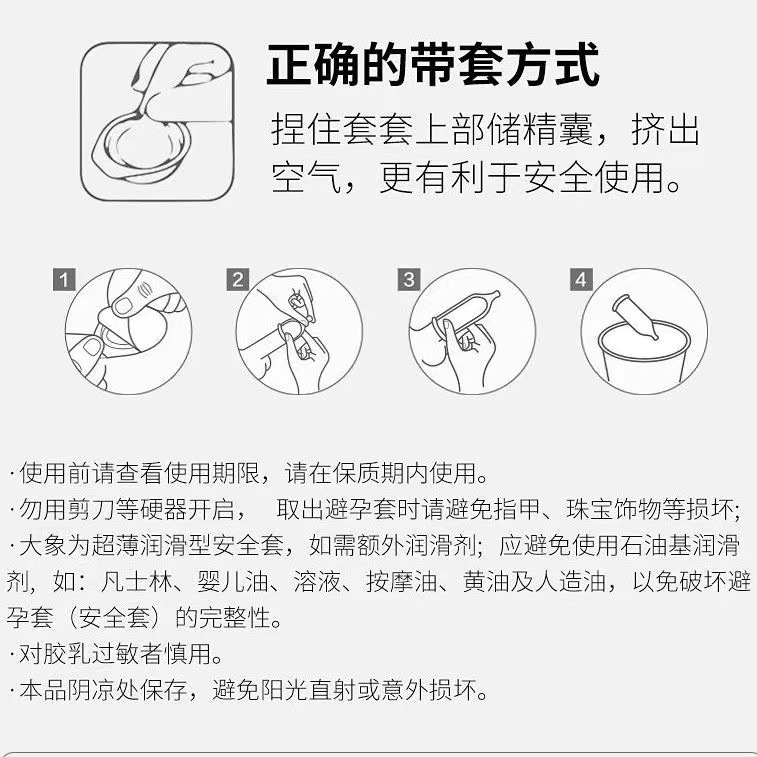 正确的带套方式

捏住套套上部储精囊，挤出空气，更有利于安全使用。

1

2

3

4

·使用前请查看使用期限，请在保质期内使用。
·勿用剪刀等硬器开启， 取出避孕套时请避免指甲、珠宝饰物等损坏;
·大象为超薄润滑型安全套，如需额外润滑剂；应避免使用石油基润滑剂，如：凡士林、婴儿油、溶液、按摩油、黄油及人造油，以免破坏避孕套（安全套）的完整性。
·对胶乳过敏者慎用。
·本品阴凉处保存，避免阳光直射或意外损坏。