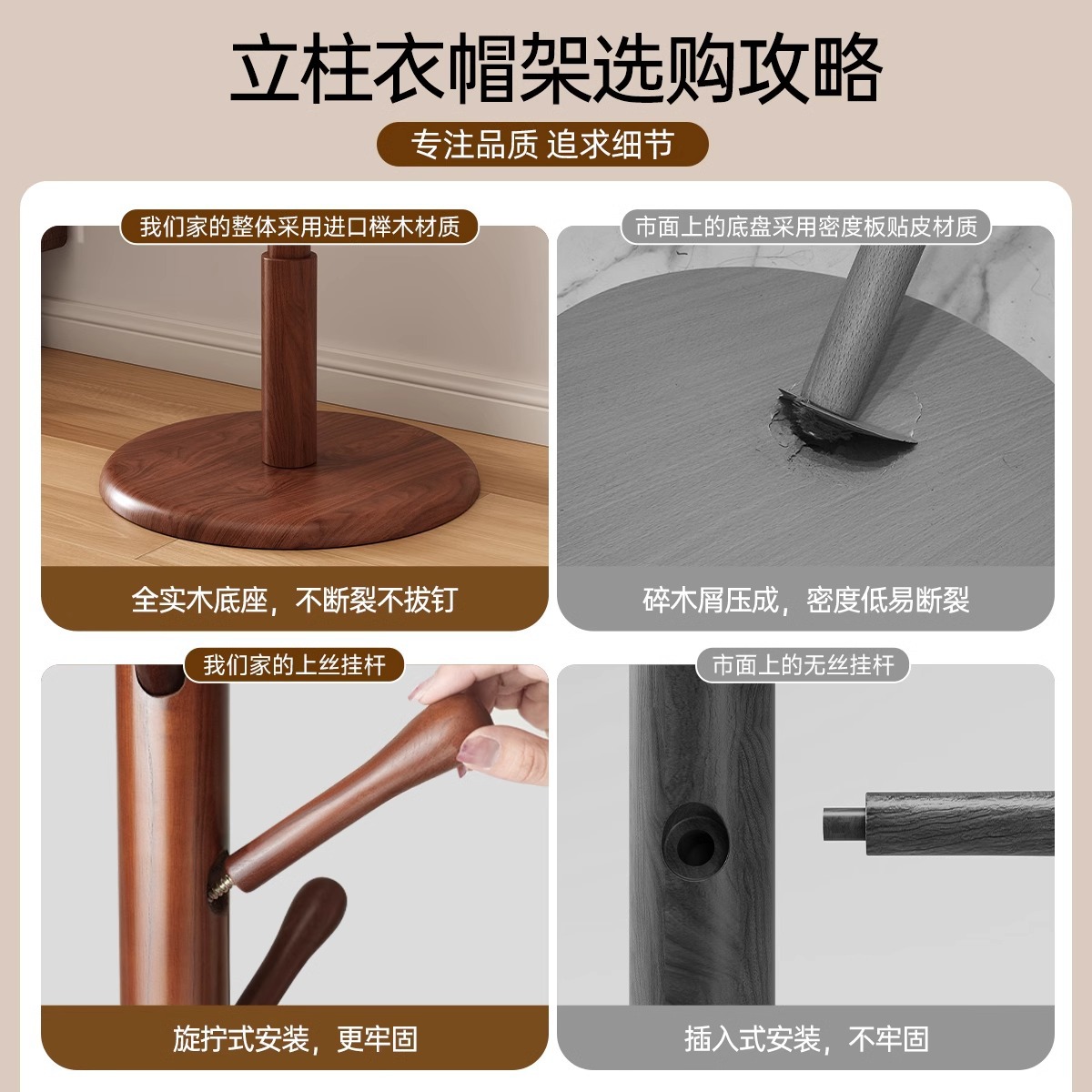 立柱衣帽架选购攻略

专注品质 追求细节

我们家的整体采用进口榉木材质

全实木底座，不断裂不拔钉

市面上的底盘采用密度板贴皮材质

碎木屑压成，密度低易断裂

我们家的上丝挂杆

旋拧式安装，更牢固

市面上的无丝挂杆

插入式安装，不牢固