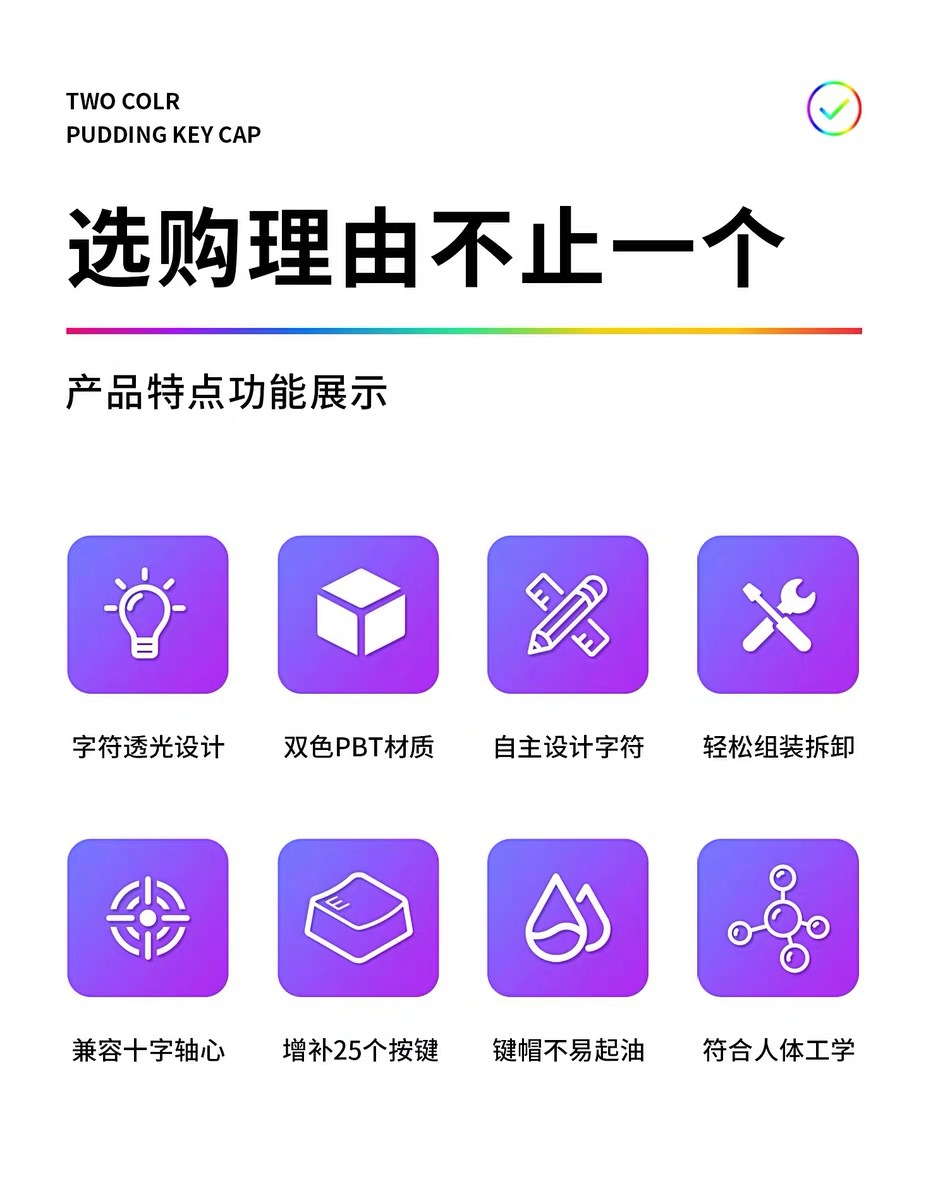 TWO COLR
PUDDING KEY CAP

选购理由不止一个

产品特点功能展示

字符透光设计

双色PBT材质

自主设计字符

轻松组装拆卸

兼容十字轴心

增补25个按键

键帽不易起油

符合人体工学