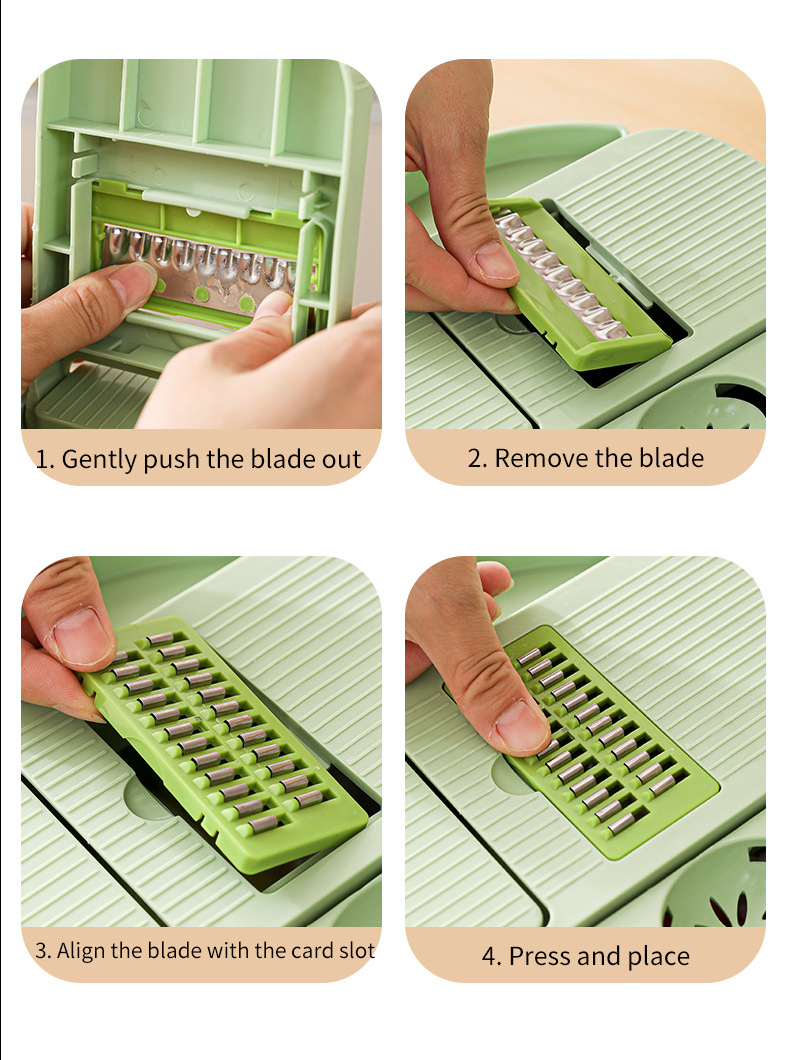 1. Gently push the blade out

2. Remove the blade

3. Align the blade with the card slot

4. Press and place