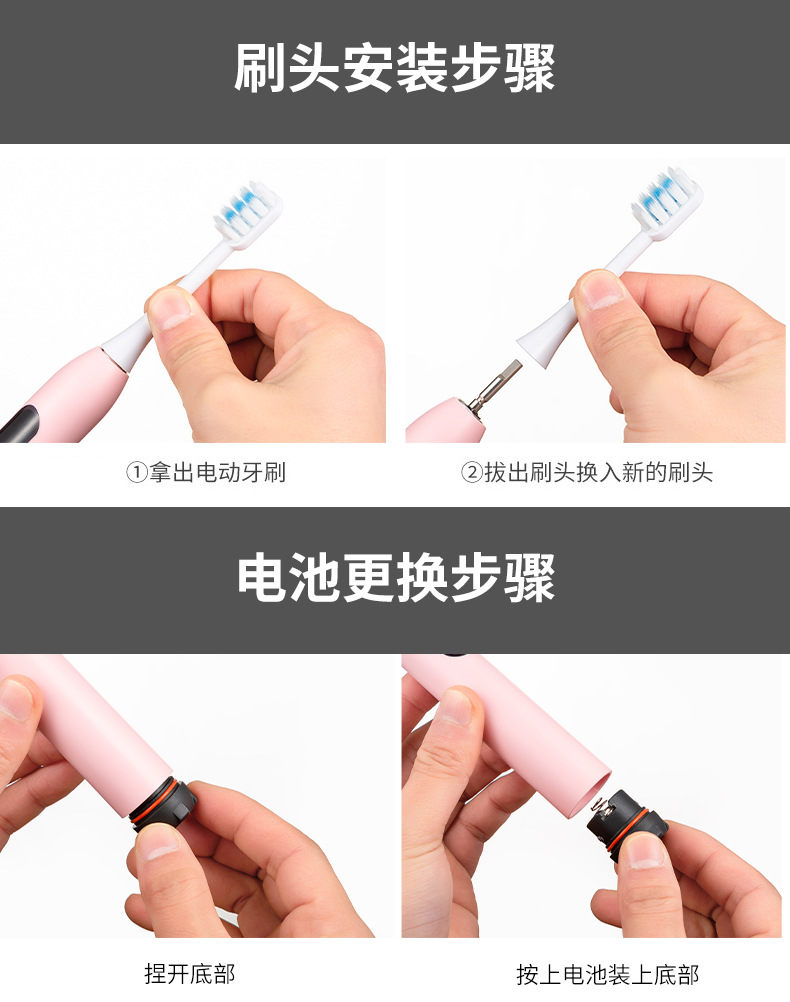 刷头安装步骤

①拿出电动牙刷

②拔出刷头换入新的刷头

电池更换步骤

捏开底部

按上电池装上底部