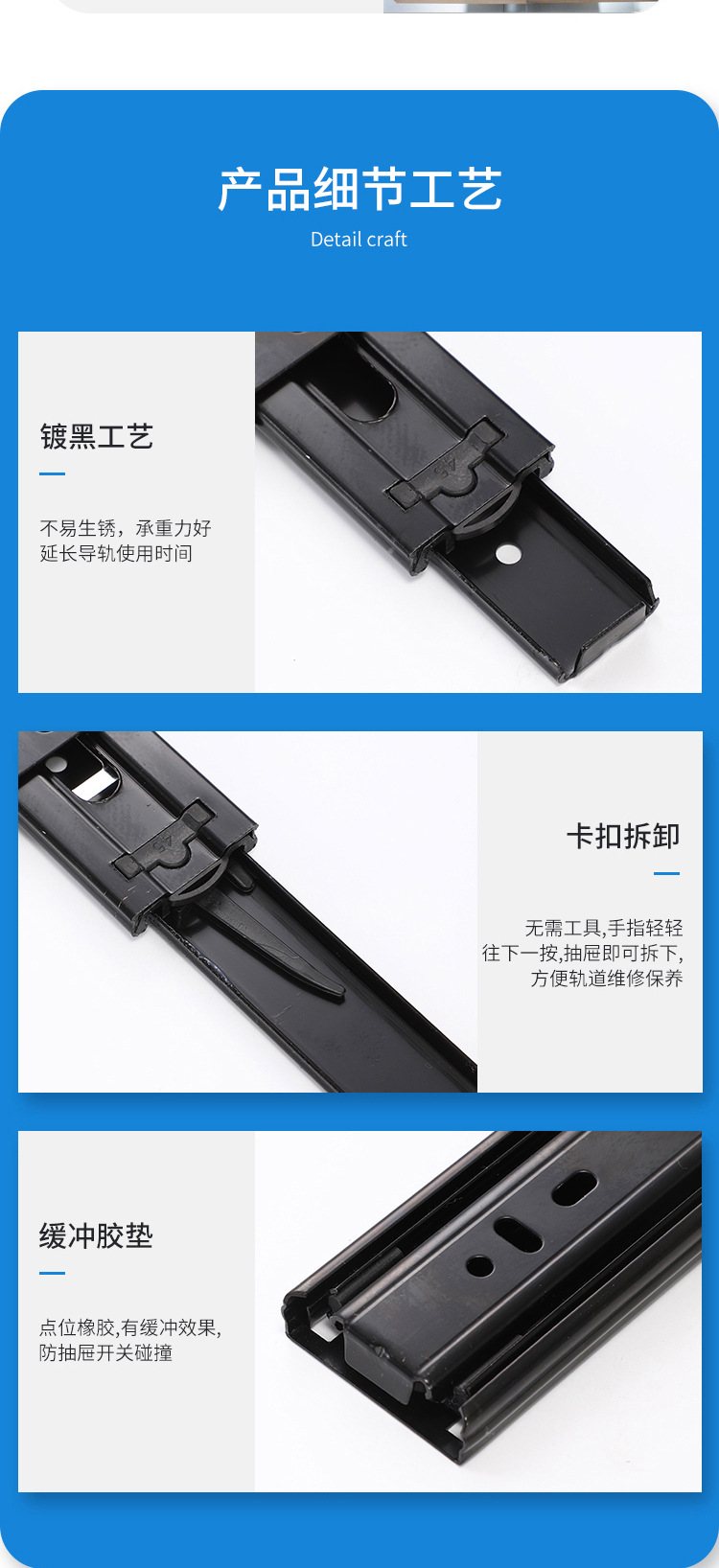 产品细节工艺
Detail craft

镀黑工艺

不易生锈，承重力好
延长导轨使用时间

卡扣拆卸

无需工具,手指轻轻
往下一按,抽屉即可拆下,
方便轨道维修保养

缓冲胶垫

点位橡胶,有缓冲效果,
防抽屉开关碰撞