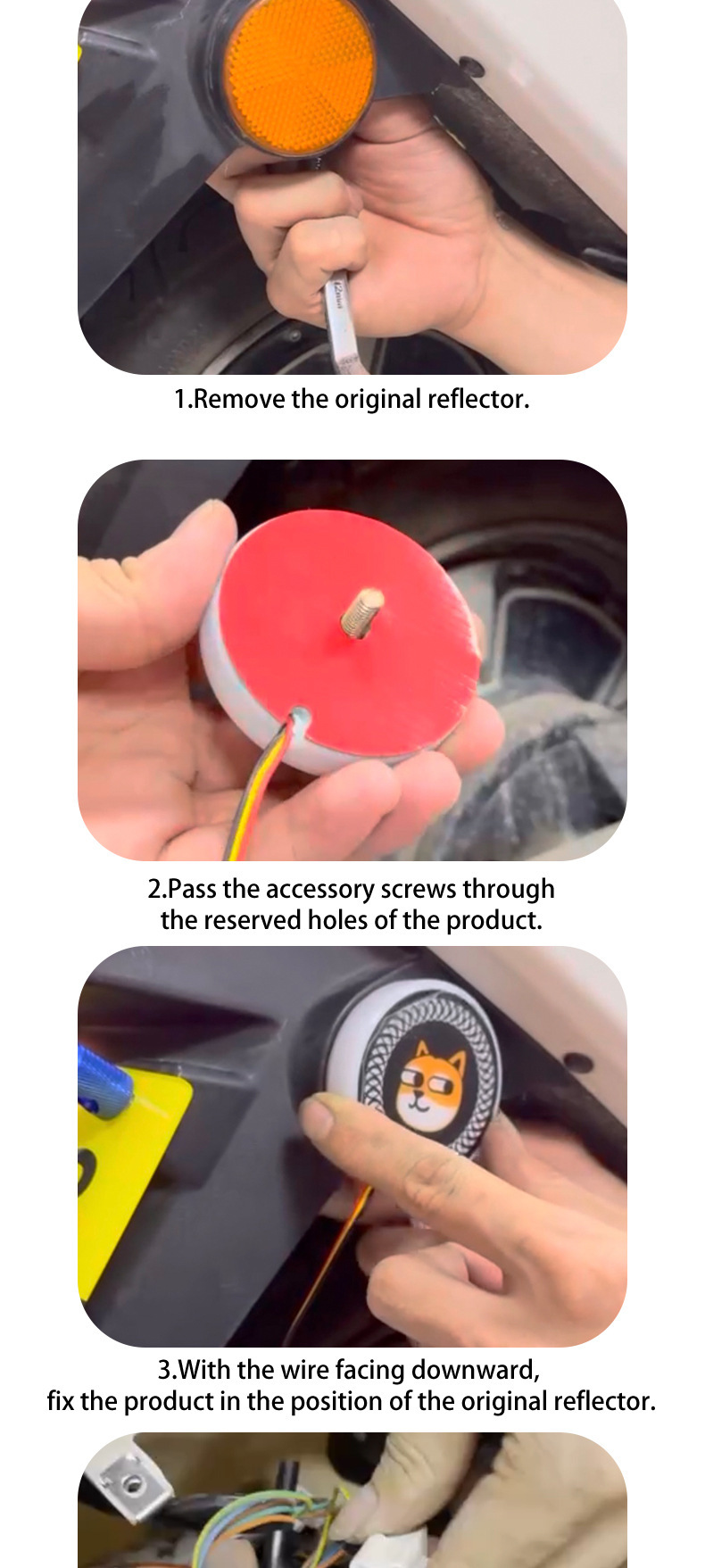 1.Remove the original reflector.

2.Pass the accessory screws through the reserved holes of the product.

3.With the wire facing downward, fix the product in the position of the original reflector.