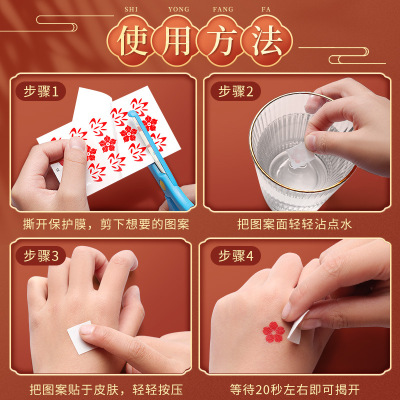 SHI YONG FANG FA
使用方法

步骤1
撕开保护膜，剪下想要的图案

步骤2
把图案面轻轻沾点水

步骤3
把图案贴于皮肤，轻轻按压

步骤4
等待20秒左右即可揭开