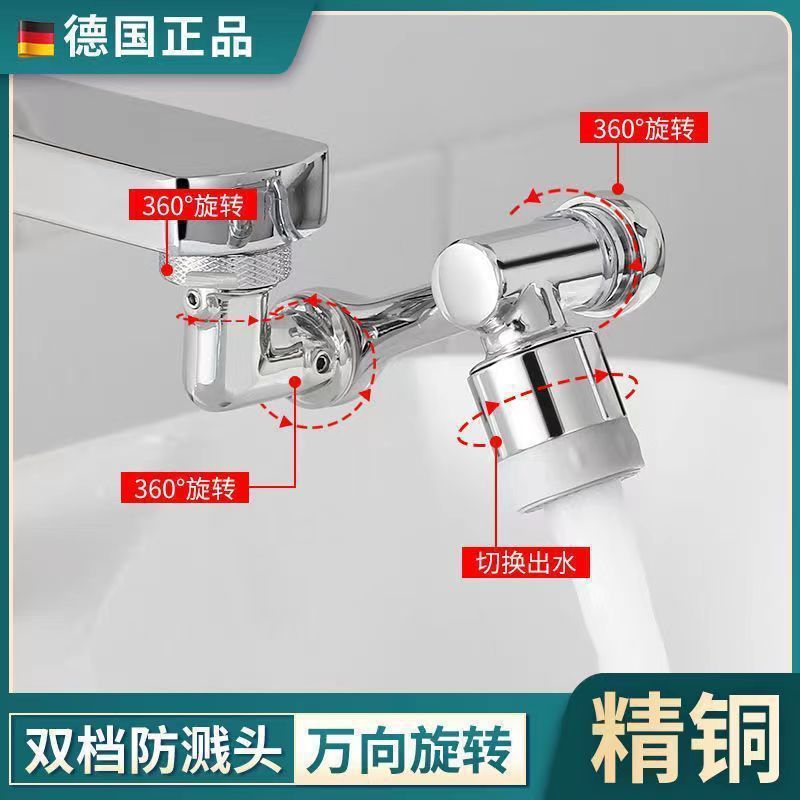 德国正品

360°旋转

360°旋转

360°旋转

切换出水

双档防溅头

万向旋转

精铜