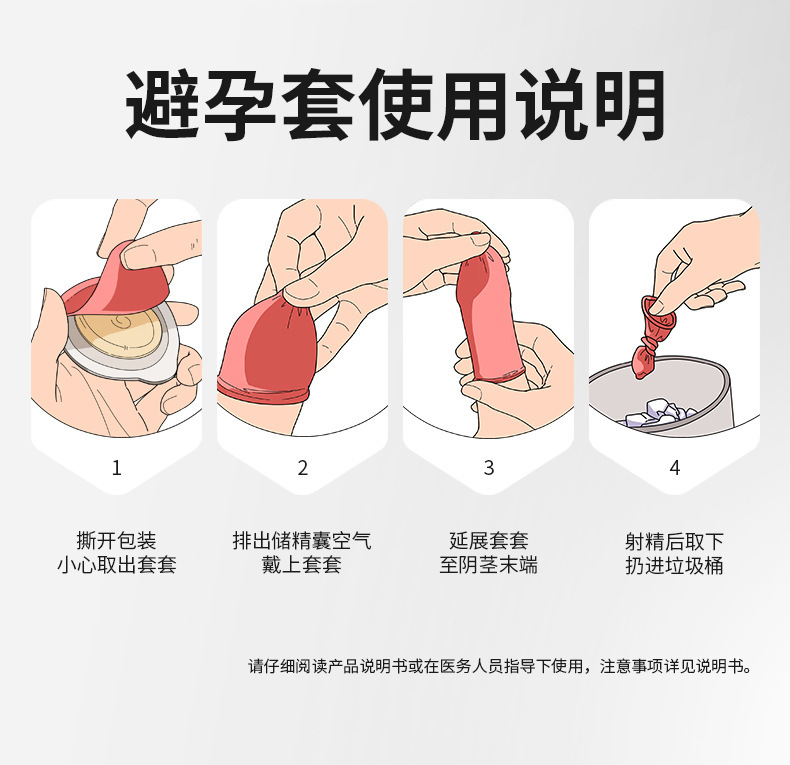 避孕套使用说明

1

撕开包装
小心取出套套

2

排出储精囊空气
戴上套套

3

延展套套
至阴茎末端

4

射精后取下
扔进垃圾桶

请仔细阅读产品说明书或在医务人员指导下使用，注意事项详见说明书。