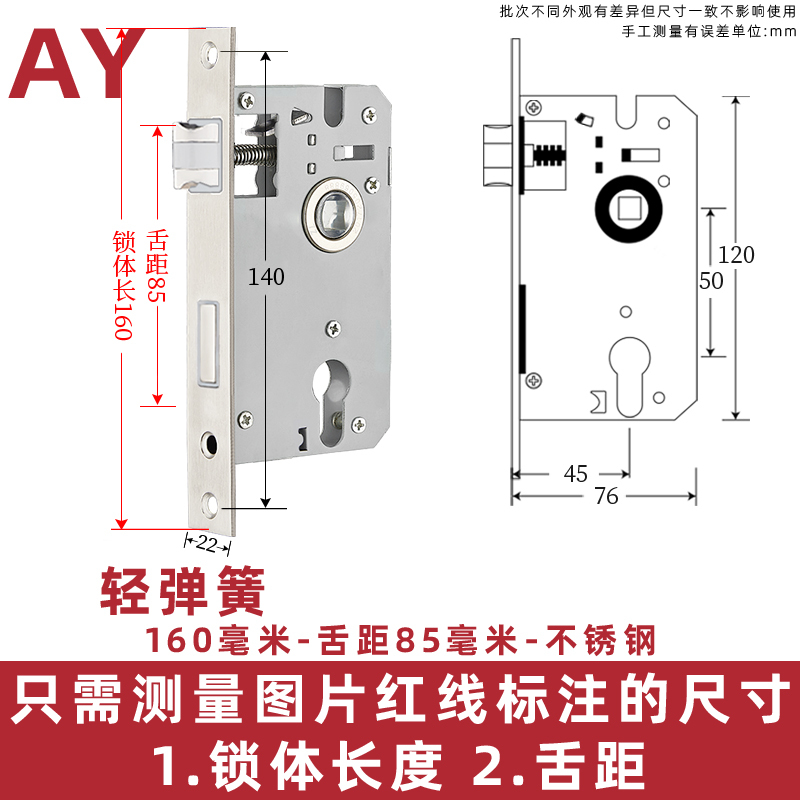 AY

批次不同外观有差异但尺寸一致不影响使用
手工测量有误差单位:mm

锁体长160
舌距85
140
22

120
50
45
76

轻弹簧
160毫米-舌距85毫米-不锈钢

只需测量图片红线标注的尺寸
1.锁体长度 2.舌距