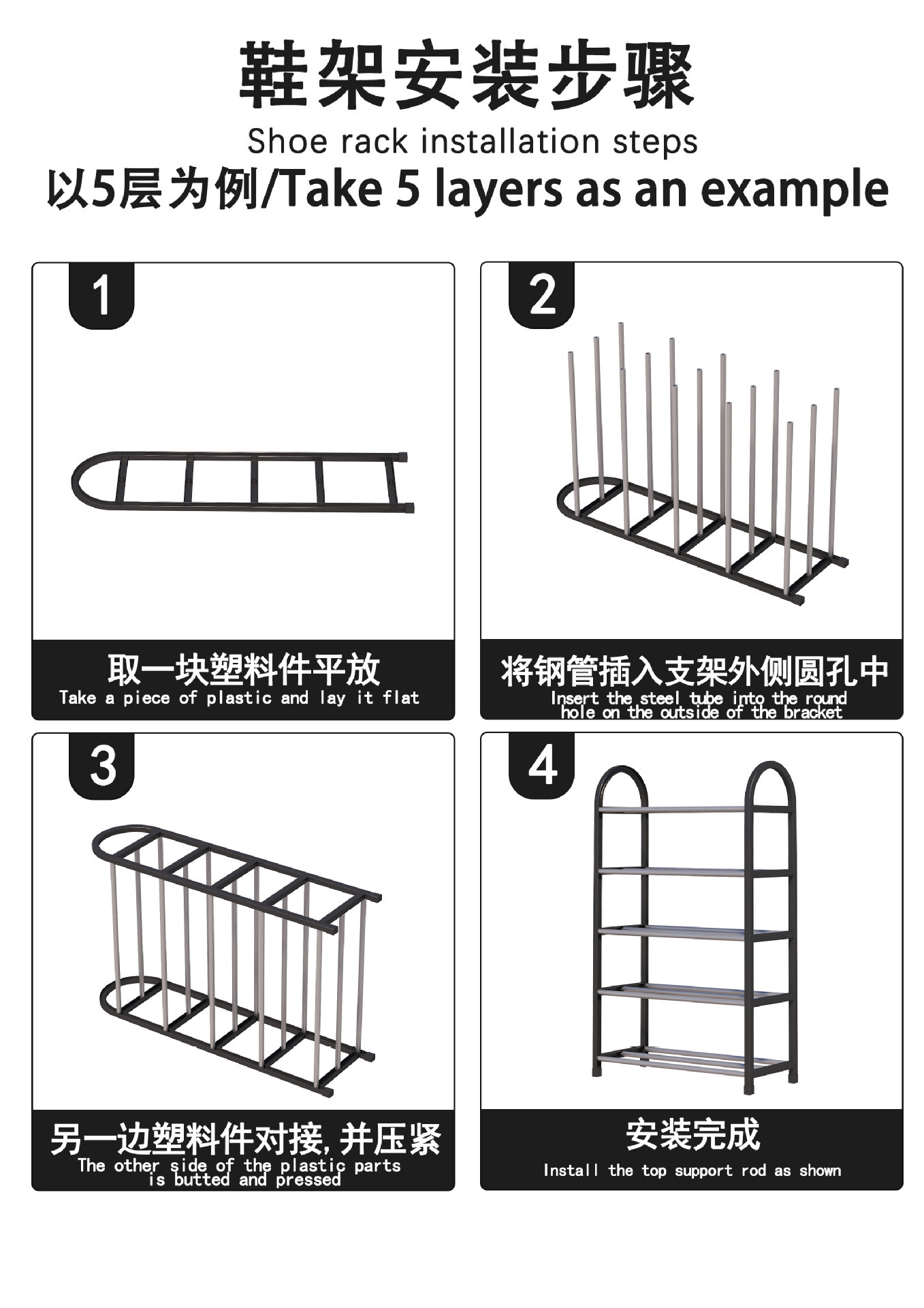 鞋架安装步骤
Shoe rack installation steps
以5层为例/Take 5 layers as an example

1
取一块塑料件平放
Take a piece of plastic and lay it flat

2
将钢管插入支架外侧圆孔中
Insert the steel tube into the round hole on the outside of the bracket

3
另一边塑料件对接,并压紧
The other side of the plastic parts is butted and pressed

4
安装完成
Install the top support rod as shown