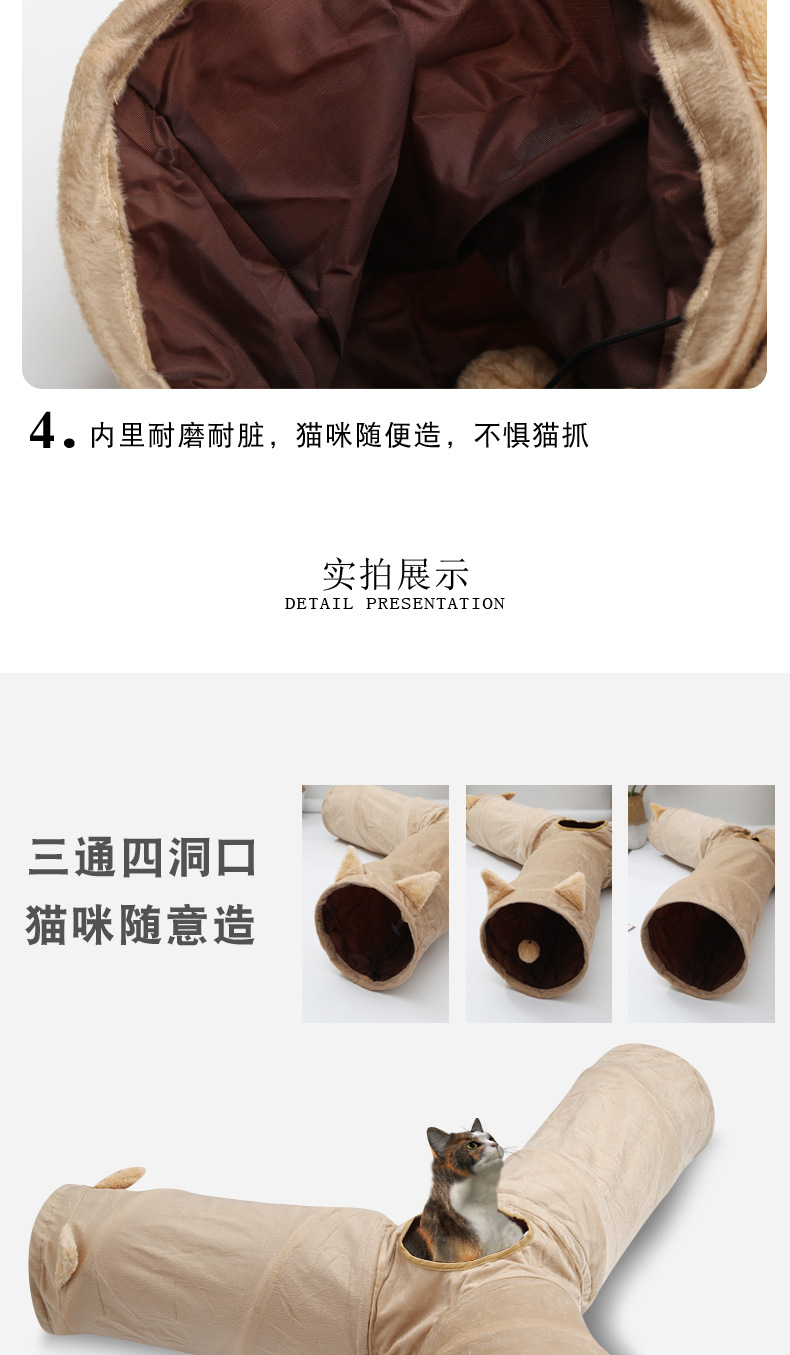 4. 内里耐磨耐脏，猫咪随便造，不惧猫抓

实拍展示
DETAIL PRESENTATION

三通四洞口
猫咪随意造