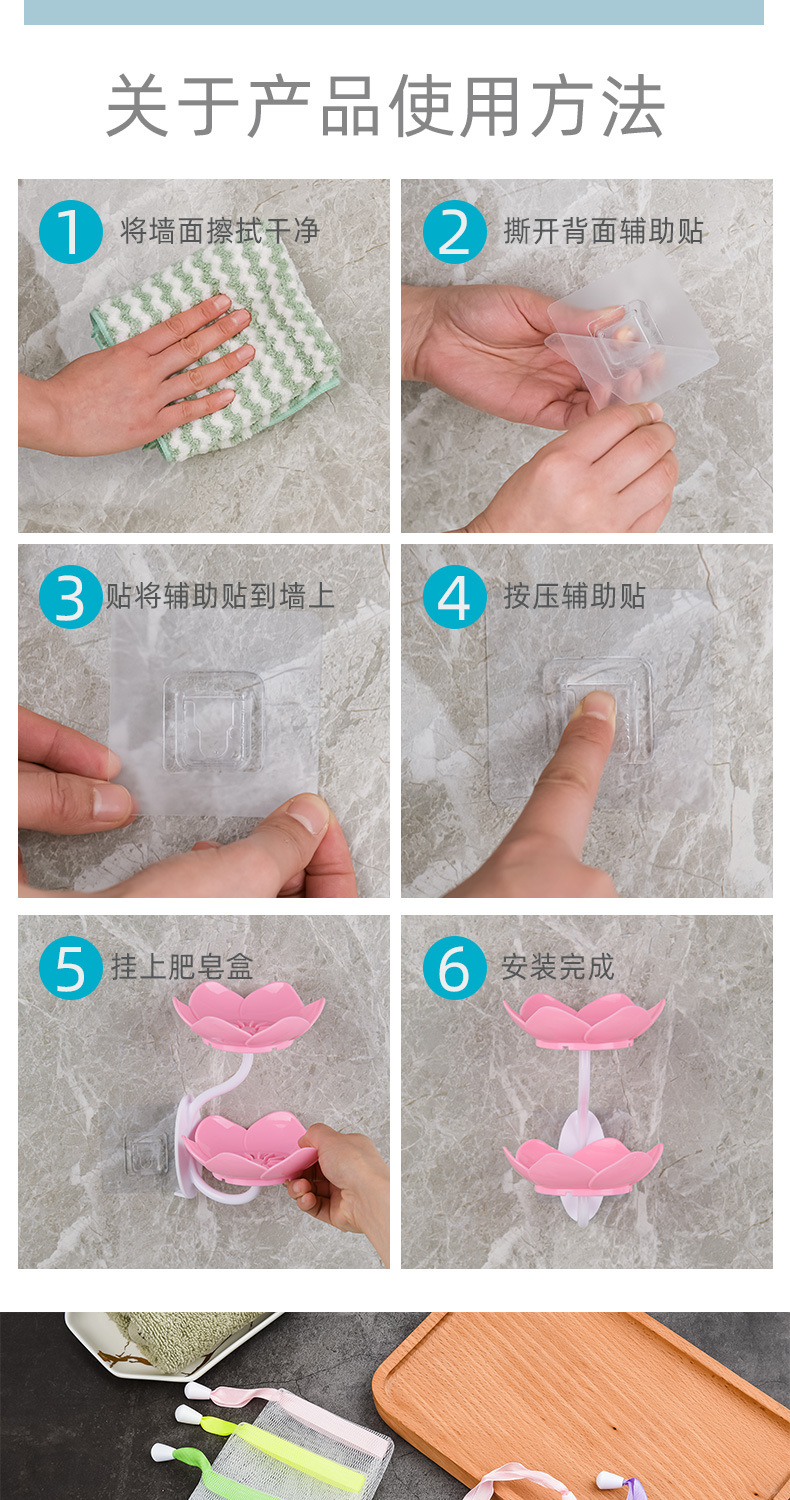 关于产品使用方法

1 将墙面擦拭干净

2 撕开背面辅助贴

3 贴将辅助贴到墙上

4 按压辅助贴

5 挂上肥皂盒

6 安装完成