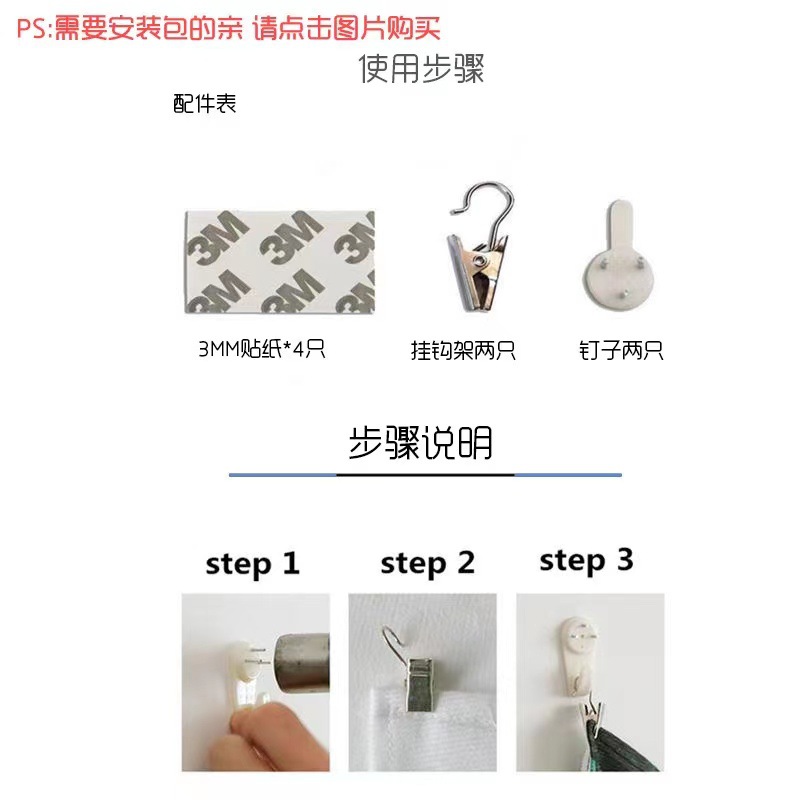 PS:需要安装包的亲 请点击图片购买

使用步骤

配件表

3M 3M 3M
3M 3M 3M

3MM贴纸*4只

挂钩架两只

钉子两只

步骤说明

step 1

step 2

step 3