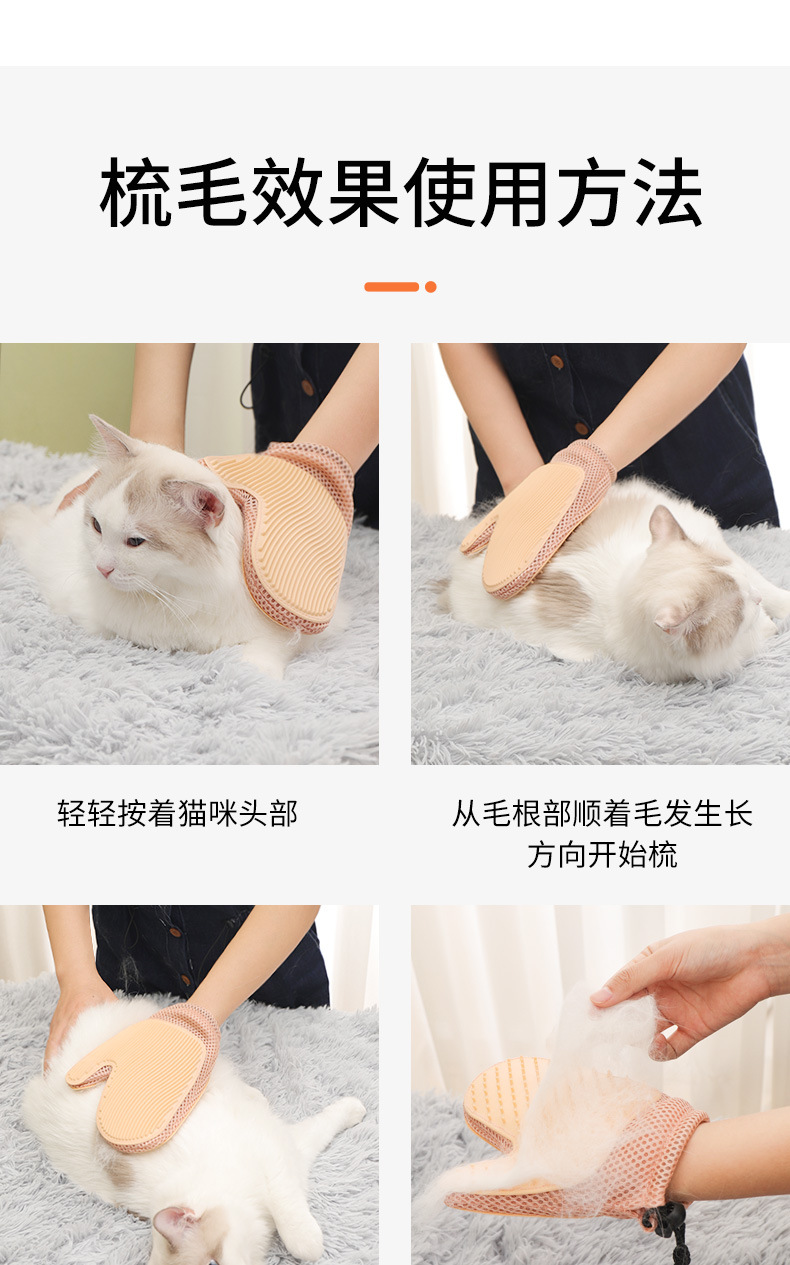 梳毛效果使用方法

轻轻按着猫咪头部

从毛根部顺着毛发生长方向开始梳