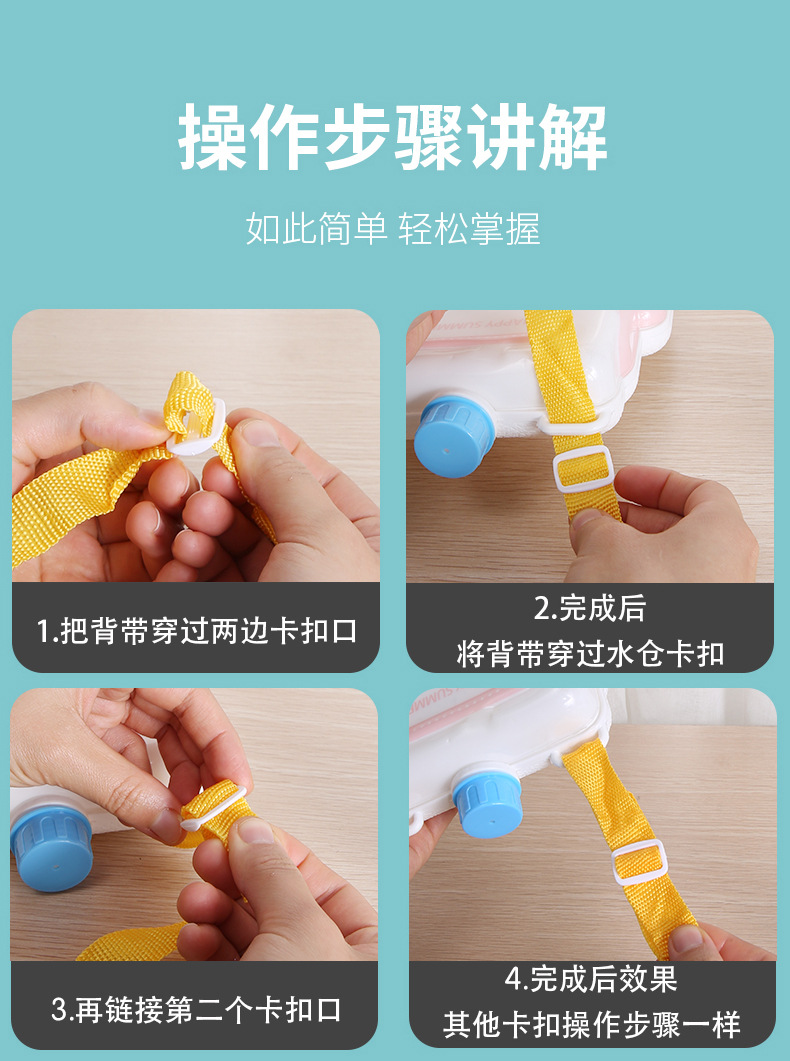 操作步骤讲解

如此简单 轻松掌握

1.把背带穿过两边卡扣口

2.完成后
将背带穿过水仓卡扣

3.再链接第二个卡扣口

4.完成后效果
其他卡扣操作步骤一样