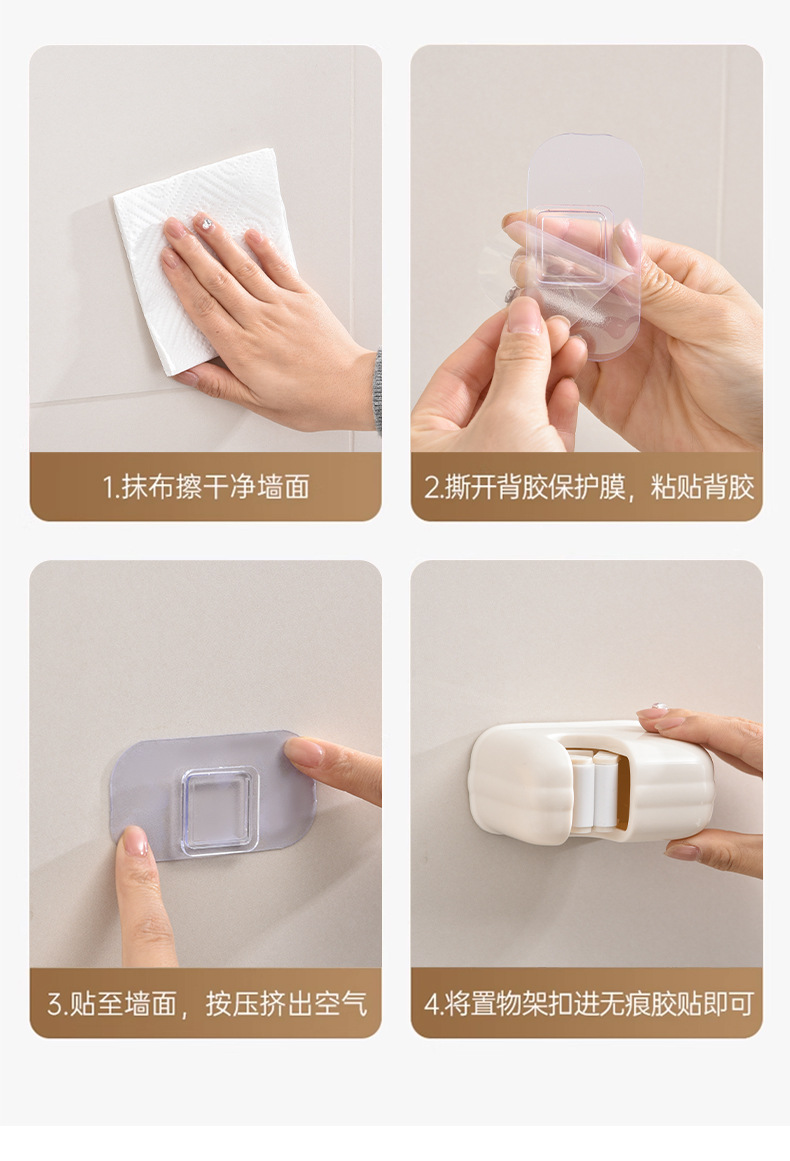 1.抹布擦干净墙面

2.撕开背胶保护膜，粘贴背胶

3.贴至墙面，按压挤出空气

4.将置物架扣进无痕胶贴即可