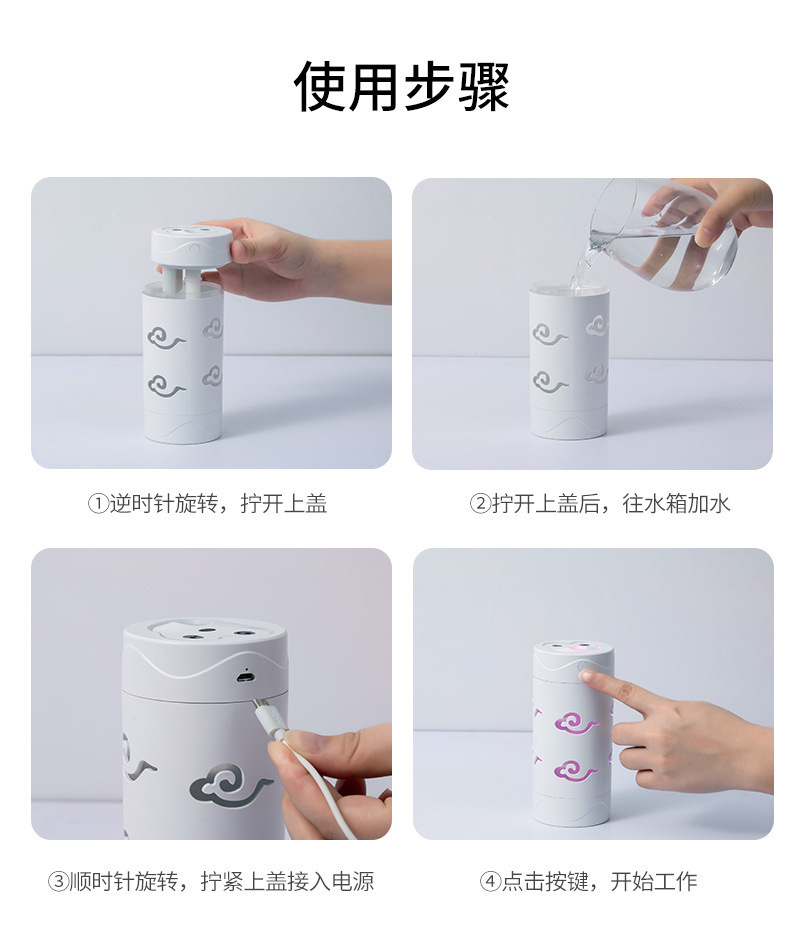 使用步骤

①逆时针旋转，拧开上盖

②拧开上盖后，往水箱加水

③顺时针旋转，拧紧上盖接入电源

④点击按键，开始工作