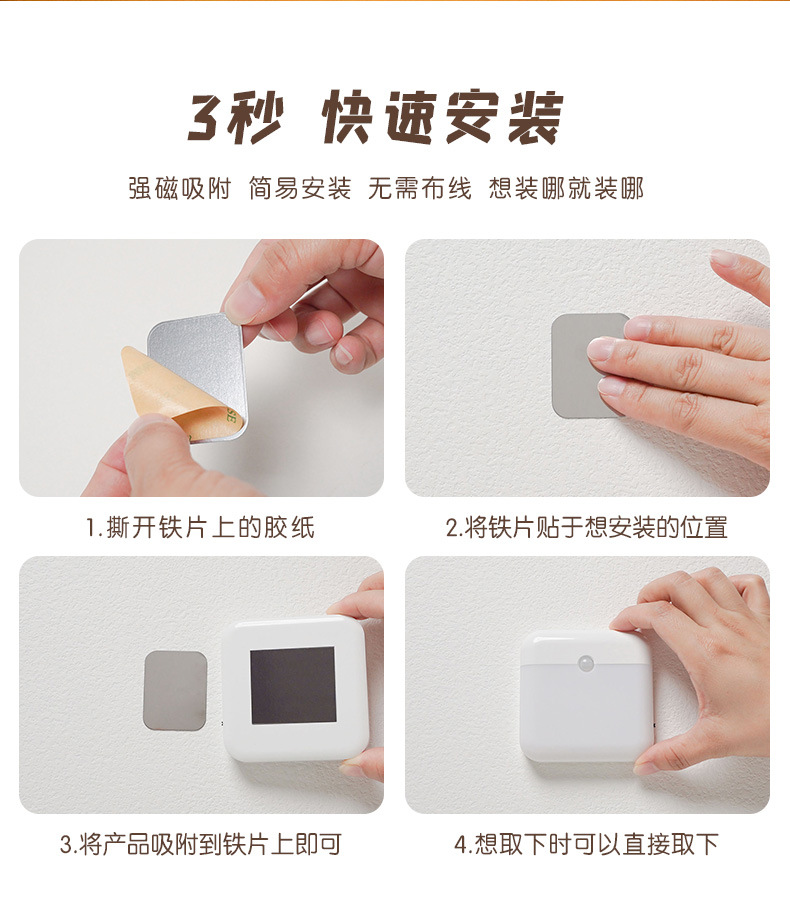 3秒 快速安装

强磁吸附 简易安装 无需布线 想装哪就装哪

1.撕开铁片上的胶纸

2.将铁片贴于想安装的位置

3.将产品吸附到铁片上即可

4.想取下时可以直接取下