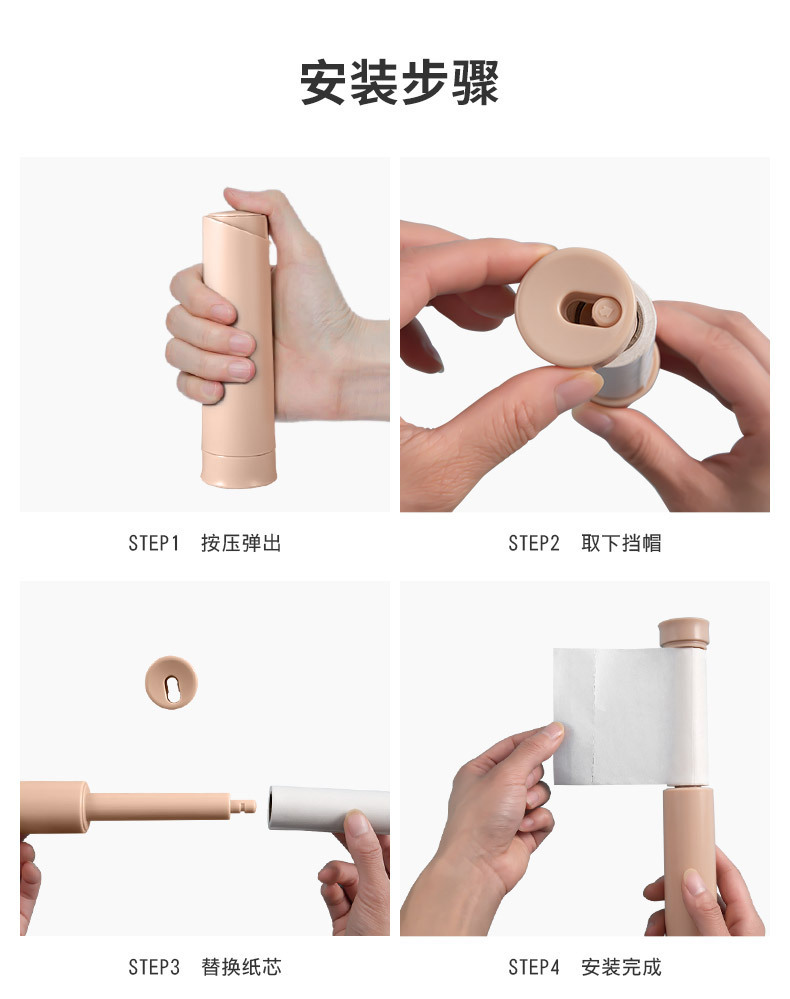 安装步骤

STEP1 按压弹出

STEP2 取下挡帽

STEP3 替换纸芯

STEP4 安装完成