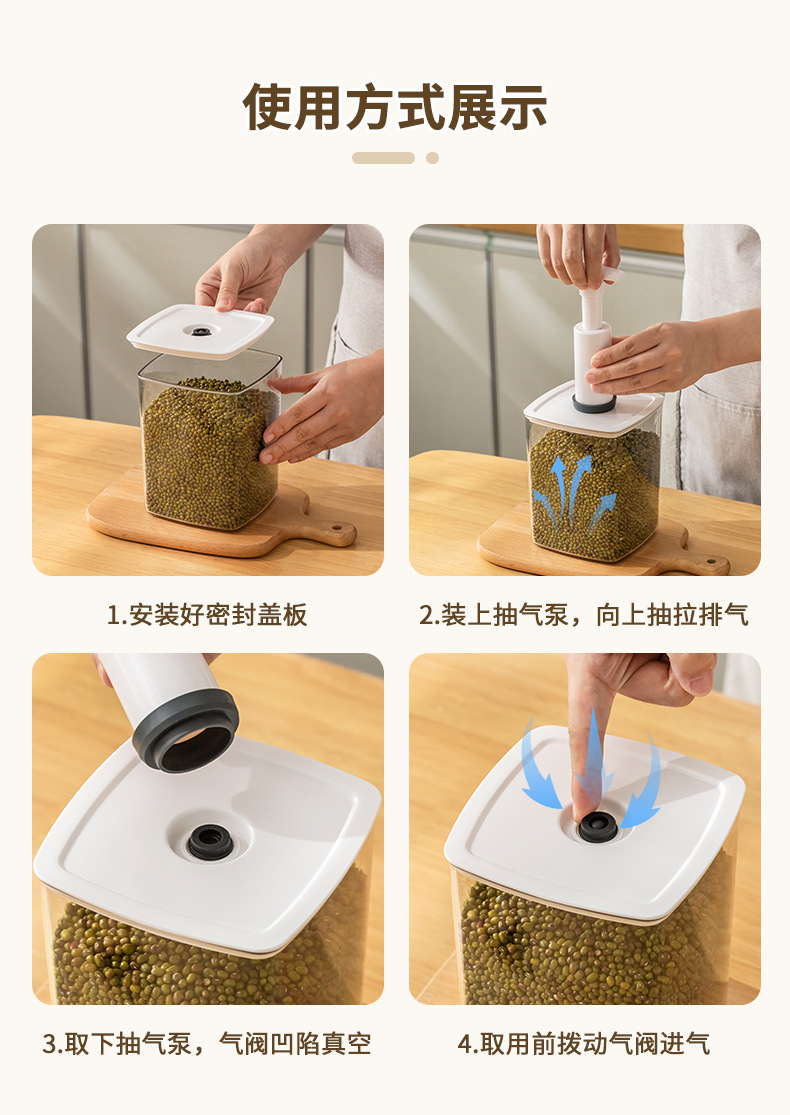 使用方式展示

1.安装好密封盖板

2.装上抽气泵，向上抽拉排气

3.取下抽气泵，气阀凹陷真空

4.取用前拨动气阀进气