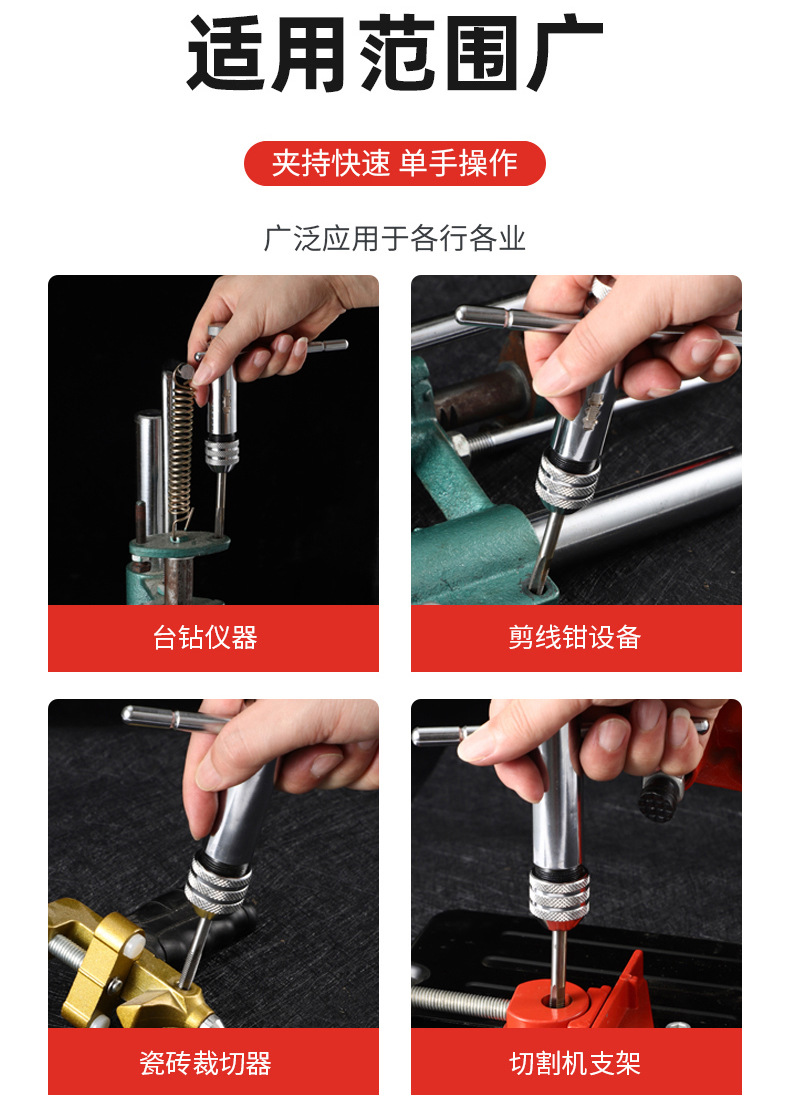 适用范围广

夹持快速 单手操作

广泛应用于各行各业

台钻仪器

剪线钳设备

瓷砖裁切器

切割机支架