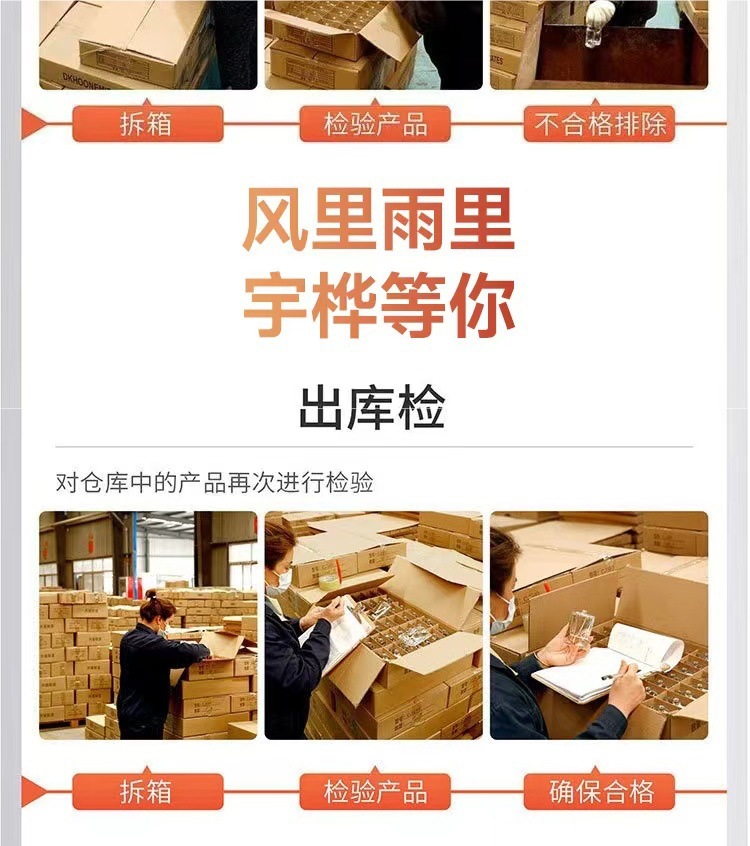 拆箱
检验产品
不合格排除

风里雨里
宇桦等你

出库检

对仓库中的产品再次进行检验

拆箱
检验产品
确保合格