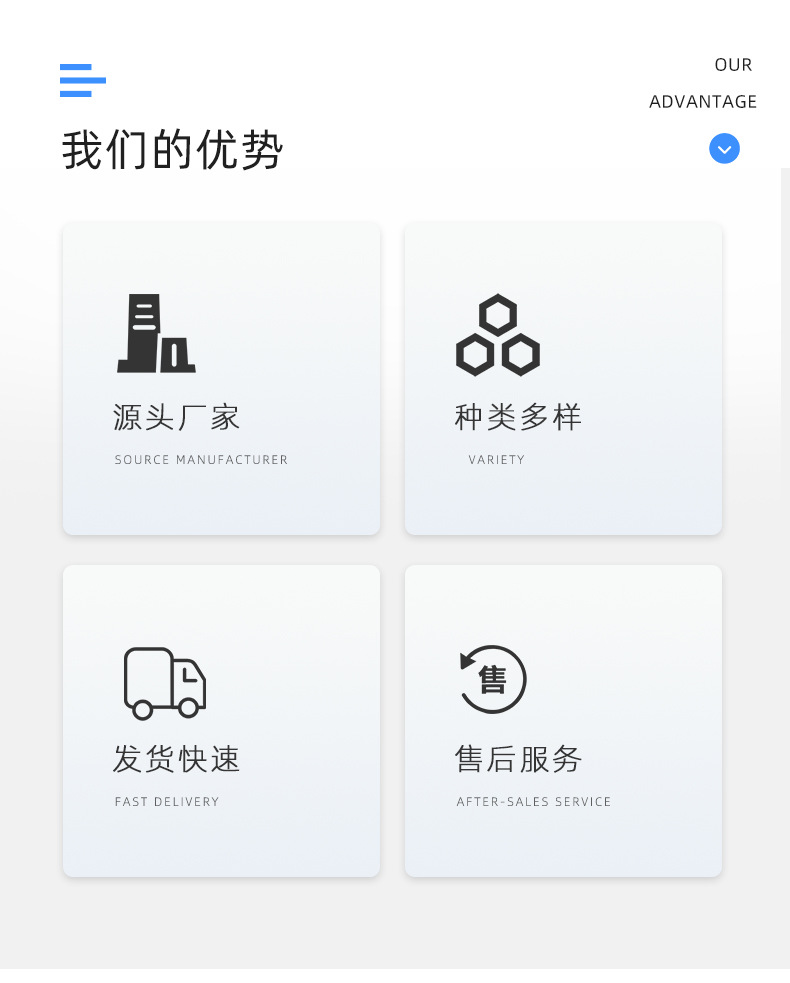 OUR
ADVANTAGE

我们的优势

源头厂家
SOURCE MANUFACTURER

种类多样
VARIETY

发货快速
FAST DELIVERY

售

售后服务
AFTER-SALES SERVICE