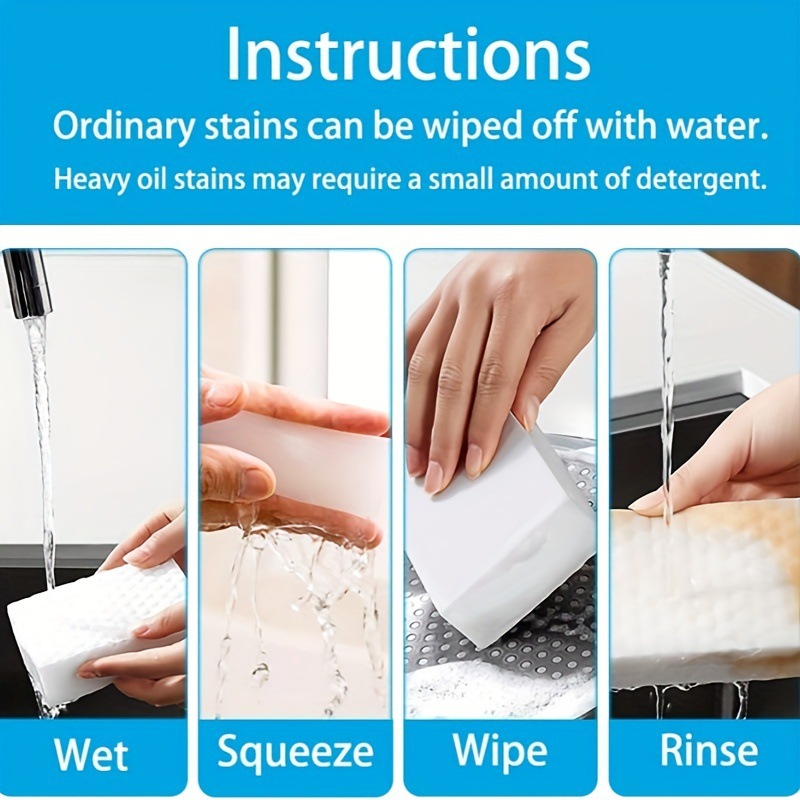 Instructions
Ordinary stains can be wiped off with water.
Heavy oil stains may require a small amount of detergent.

Wet

Squeeze

Wipe

Rinse