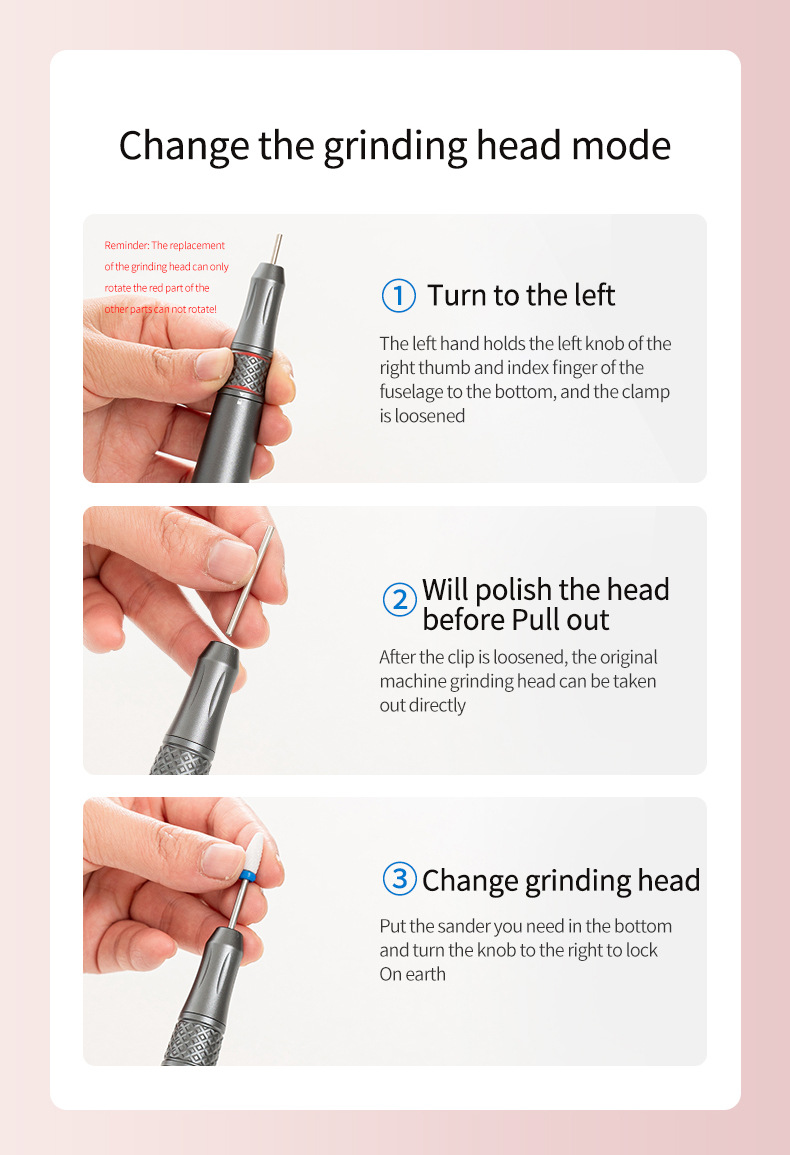 Change the grinding head mode

Reminder: The replacement of the grinding head can only rotate the red part of the other parts can not rotate!

① Turn to the left

The left hand holds the left knob of the right thumb and index finger of the fuselage to the bottom, and the clamp is loosened

② Will polish the head before Pull out

After the clip is loosened, the original machine grinding head can be taken out directly

③ Change grinding head

Put the sander you need in the bottom and turn the knob to the right to lock On earth