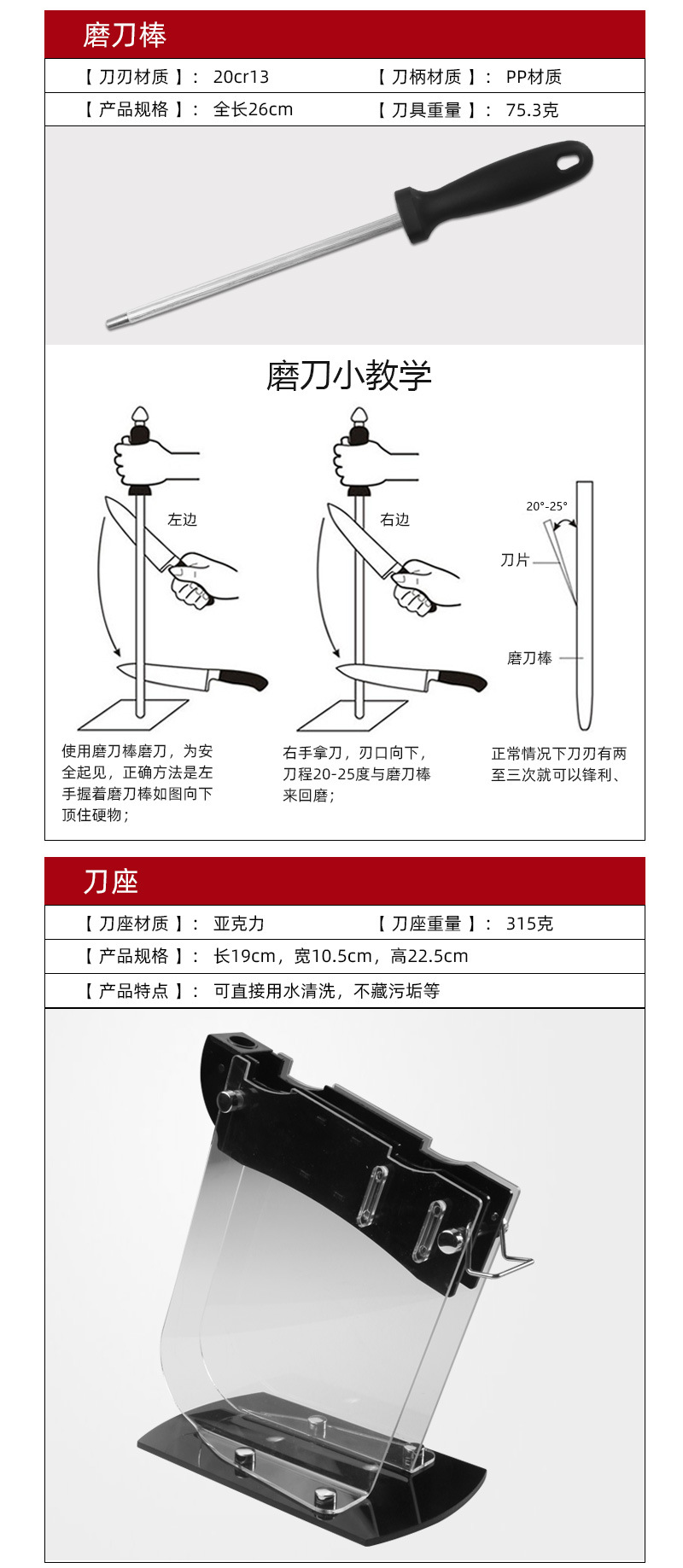 磨刀棒

【 刀刃材质 】： 20cr13 【 刀柄材质 】： PP材质

【 产品规格 】： 全长26cm 【 刀具重量 】： 75.3克

磨刀小教学

左边

右边

20°-25°

刀片

磨刀棒

使用磨刀棒磨刀，为安全起见，正确方法是左手握着磨刀棒如图向下顶住硬物；

右手拿刀，刃口向下，刀程20-25度与磨刀棒来回磨；

正常情况下刀刃有两至三次就可以锋利、

刀座

【 刀座材质 】： 亚克力 【 刀座重量 】： 315克

【 产品规格 】： 长19cm，宽10.5cm，高22.5cm

【 产品特点 】： 可直接用水清洗，不藏污垢等