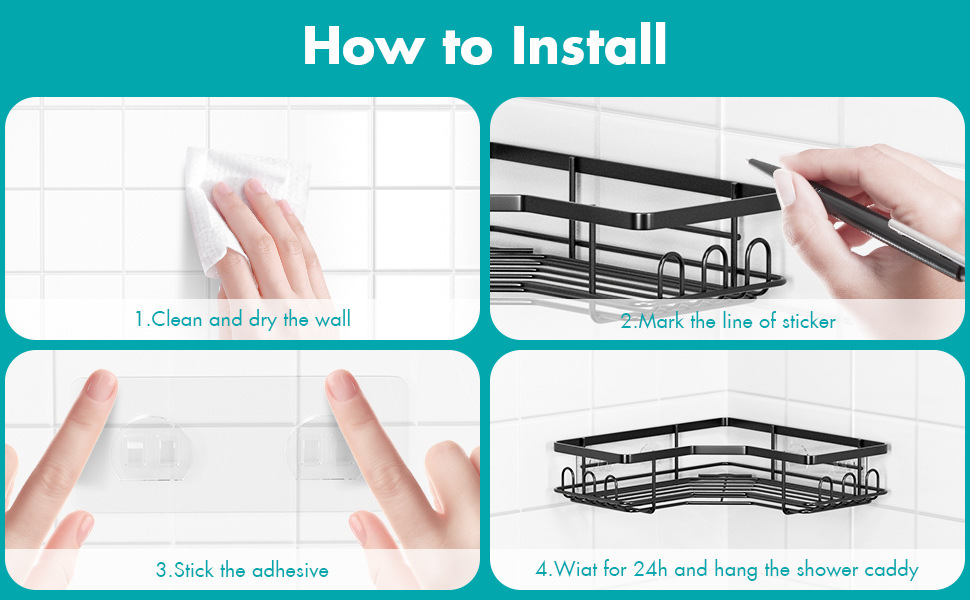 How to Install

1.Clean and dry the wall

2.Mark the line of sticker

3.Stick the adhesive

4.Wiat for 24h and hang the shower caddy