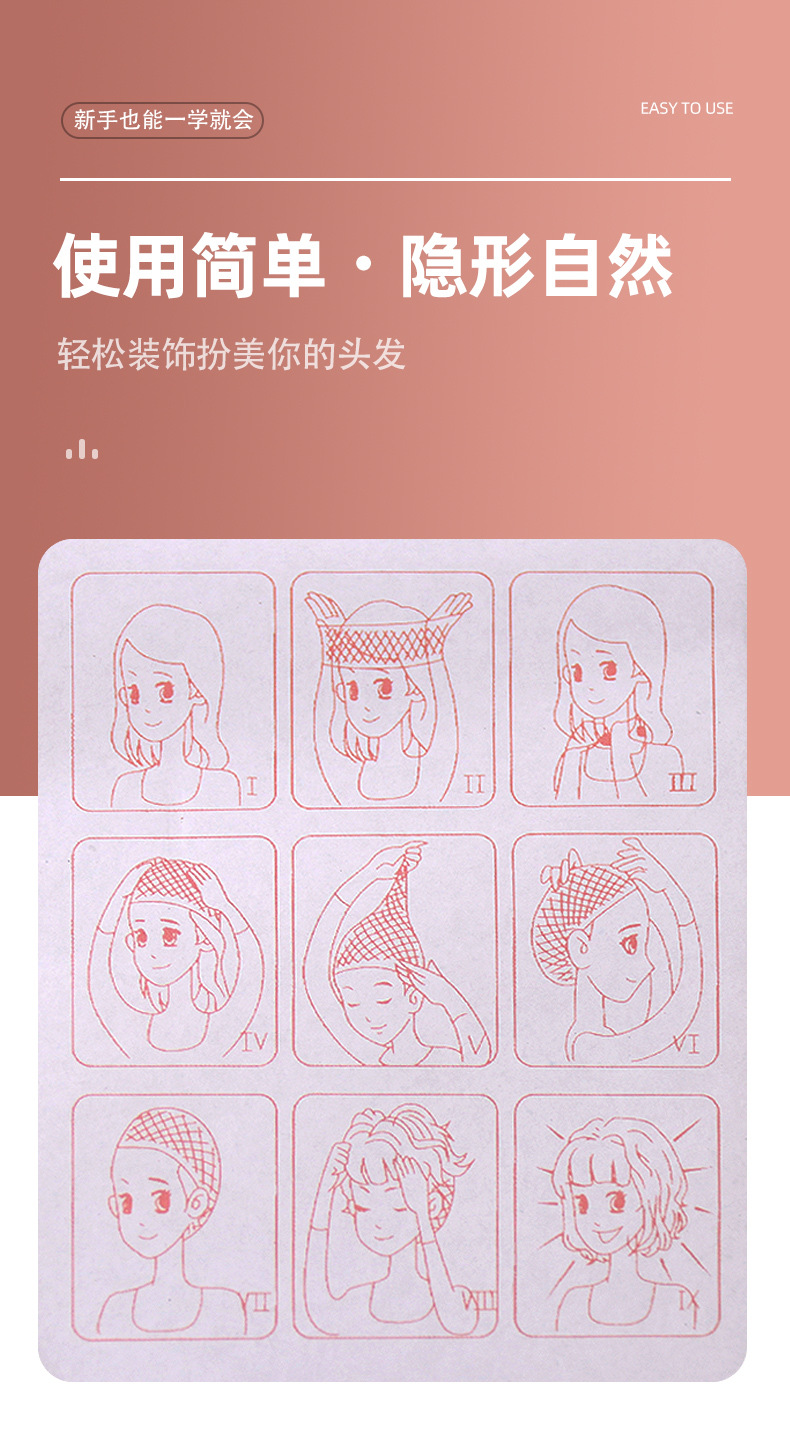 新手也能一学就会

EASY TO USE

使用简单 · 隐形自然

轻松装饰扮美你的头发

I

II

III

IV

V

VI

VII

VIII

IX