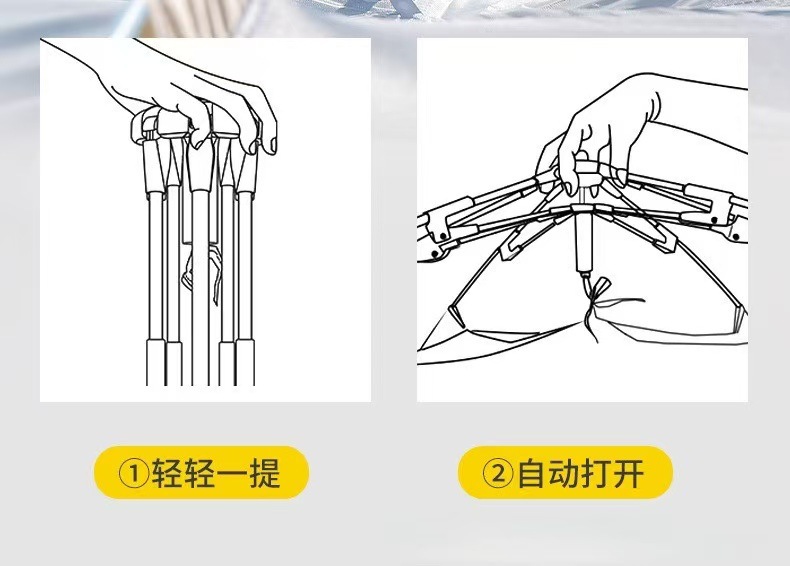 ①轻轻一提

②自动打开