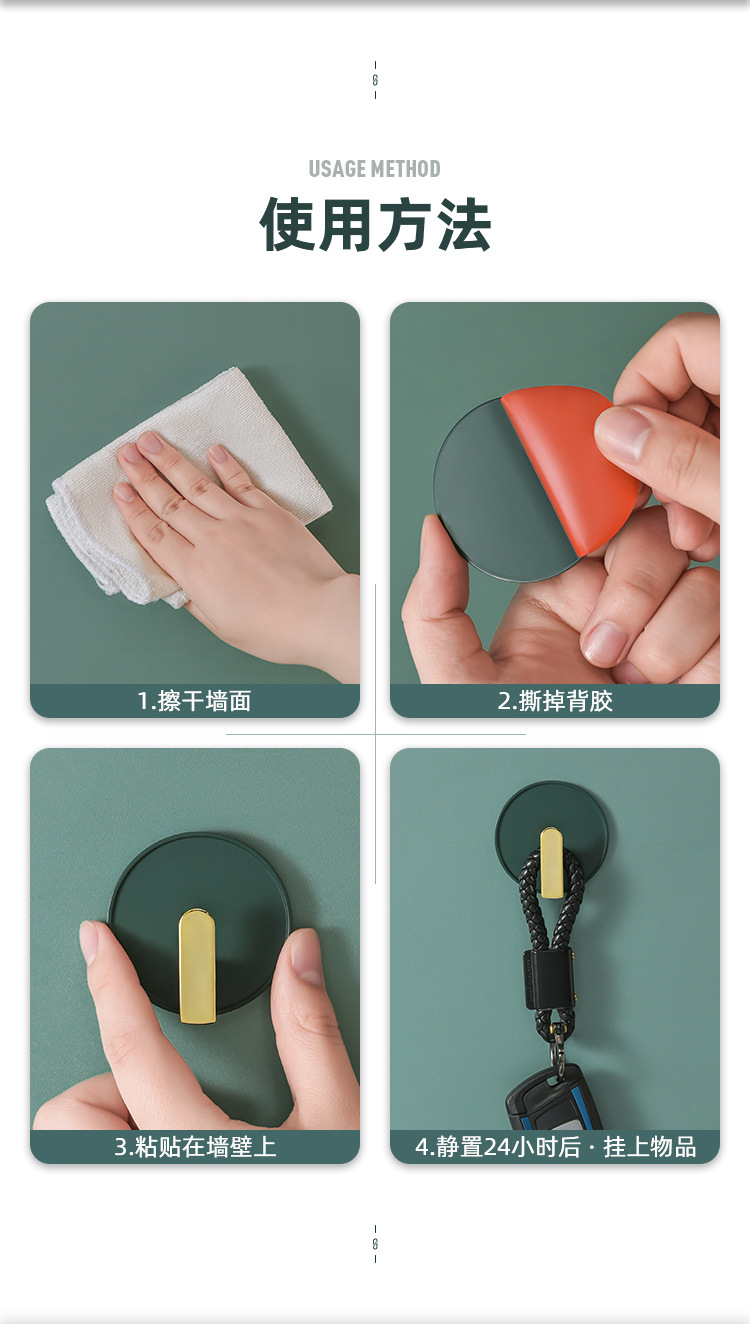 USAGE METHOD
使用方法

1.擦干墙面

2.撕掉背胶

3.粘贴在墙壁上

4.静置24小时后 · 挂上物品