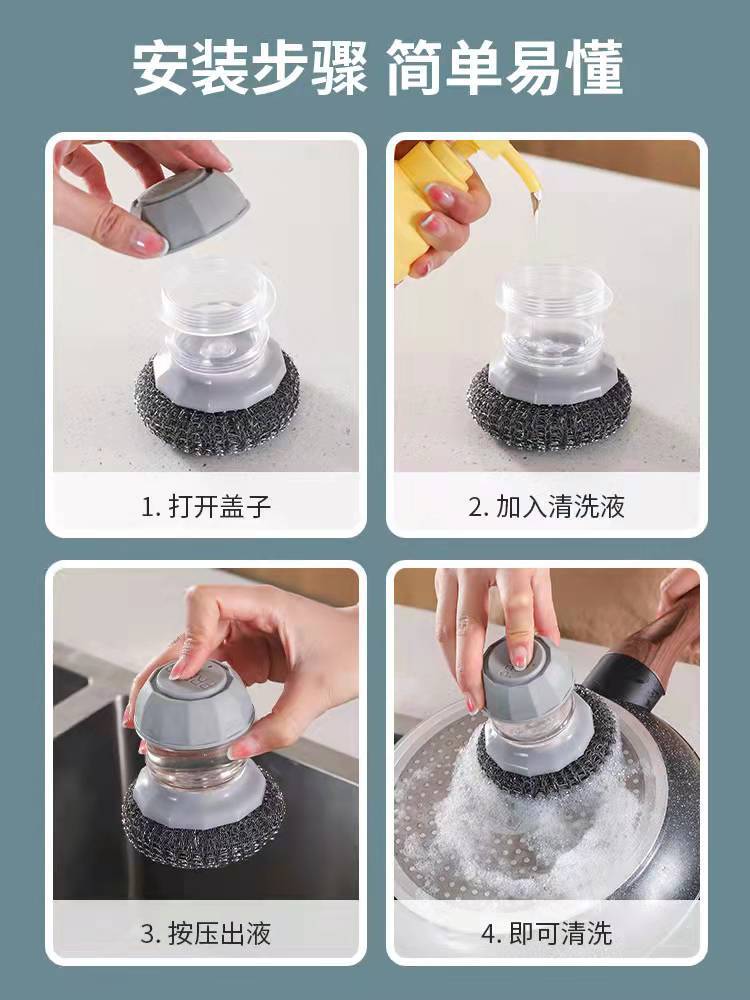 安装步骤 简单易懂

1. 打开盖子

2. 加入清洗液

3. 按压出液

4. 即可清洗