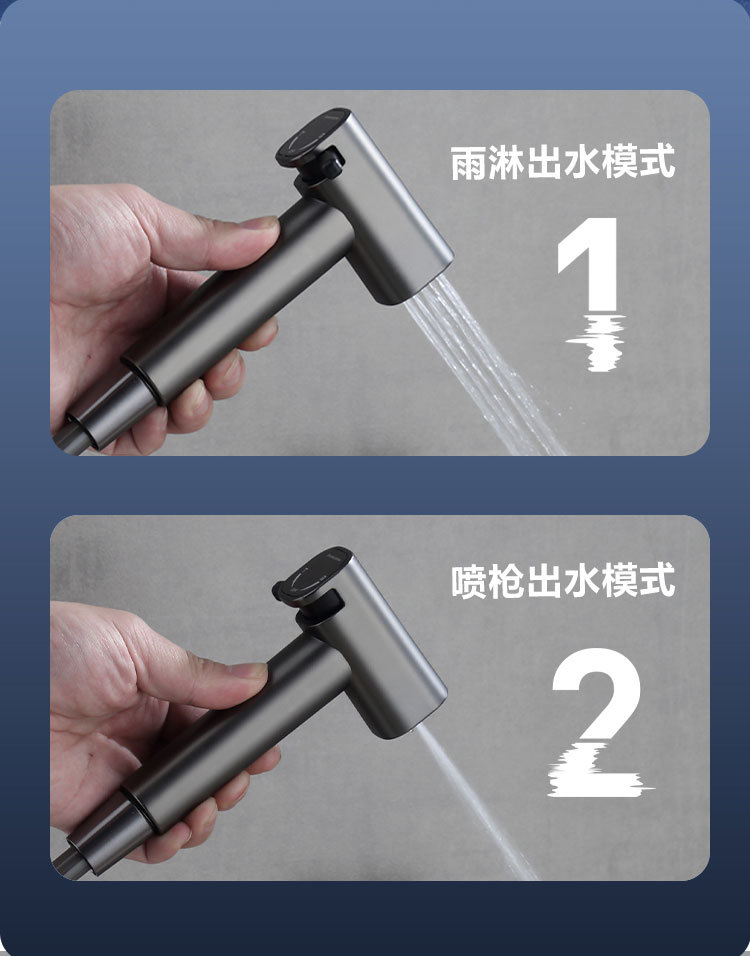 雨淋出水模式

1

喷枪出水模式

2