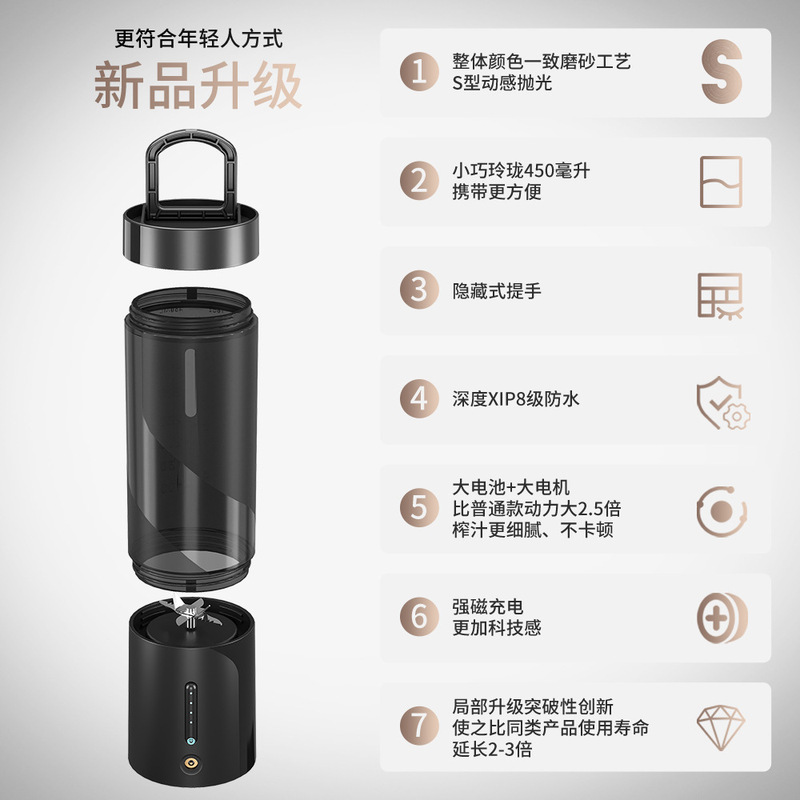 更符合年轻人方式
新品升级

1 整体颜色一致磨砂工艺
S型动感抛光

S

2 小巧玲珑450毫升
携带更方便

3 隐藏式提手

4 深度XIP8级防水

5 大电池+大电机
比普通款动力大2.5倍
榨汁更细腻、不卡顿

6 强磁充电
更加科技感

7 局部升级突破性创新
使之比同类产品使用寿命
延长2-3倍